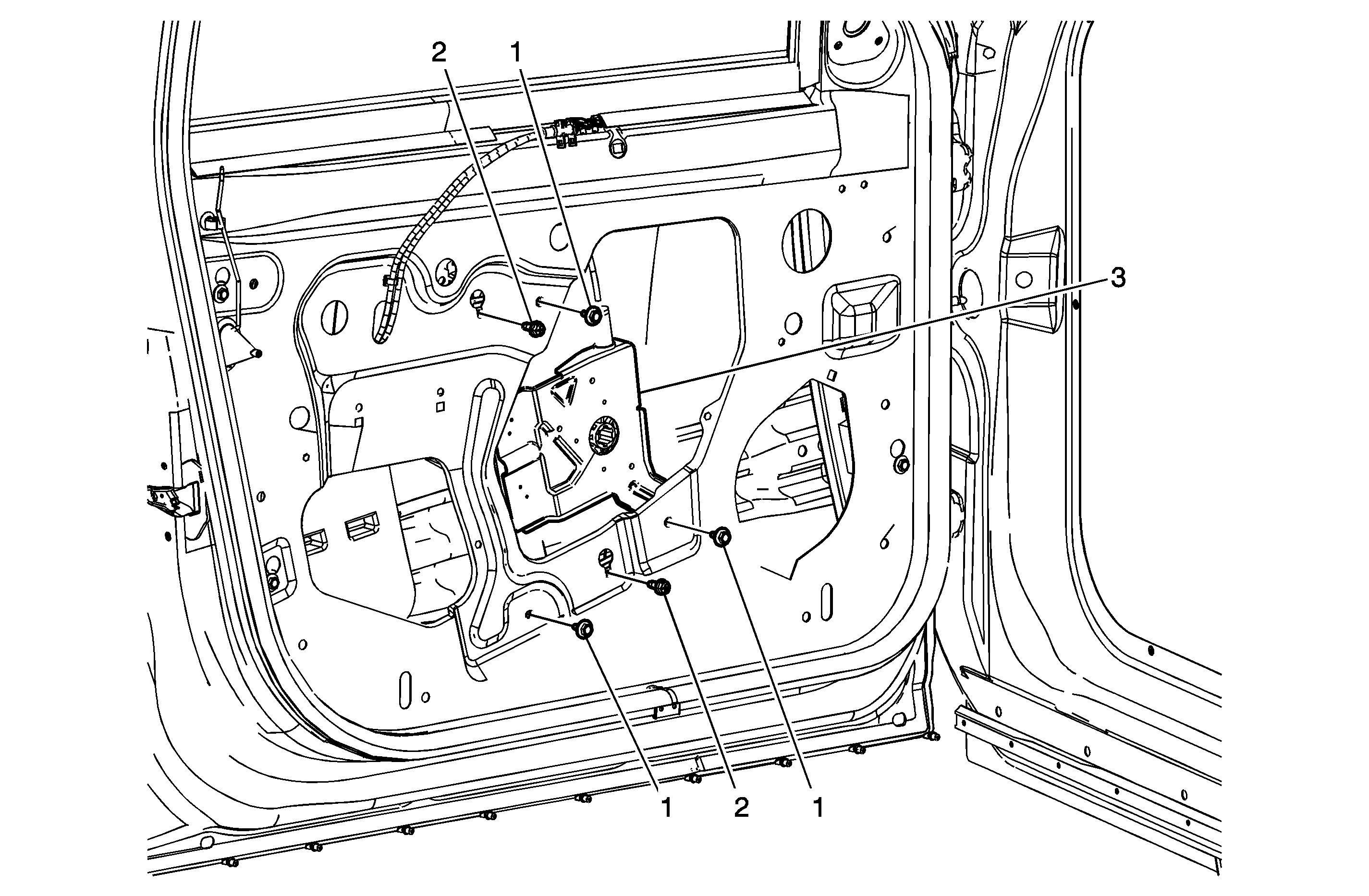 2
1
3
1
2
1