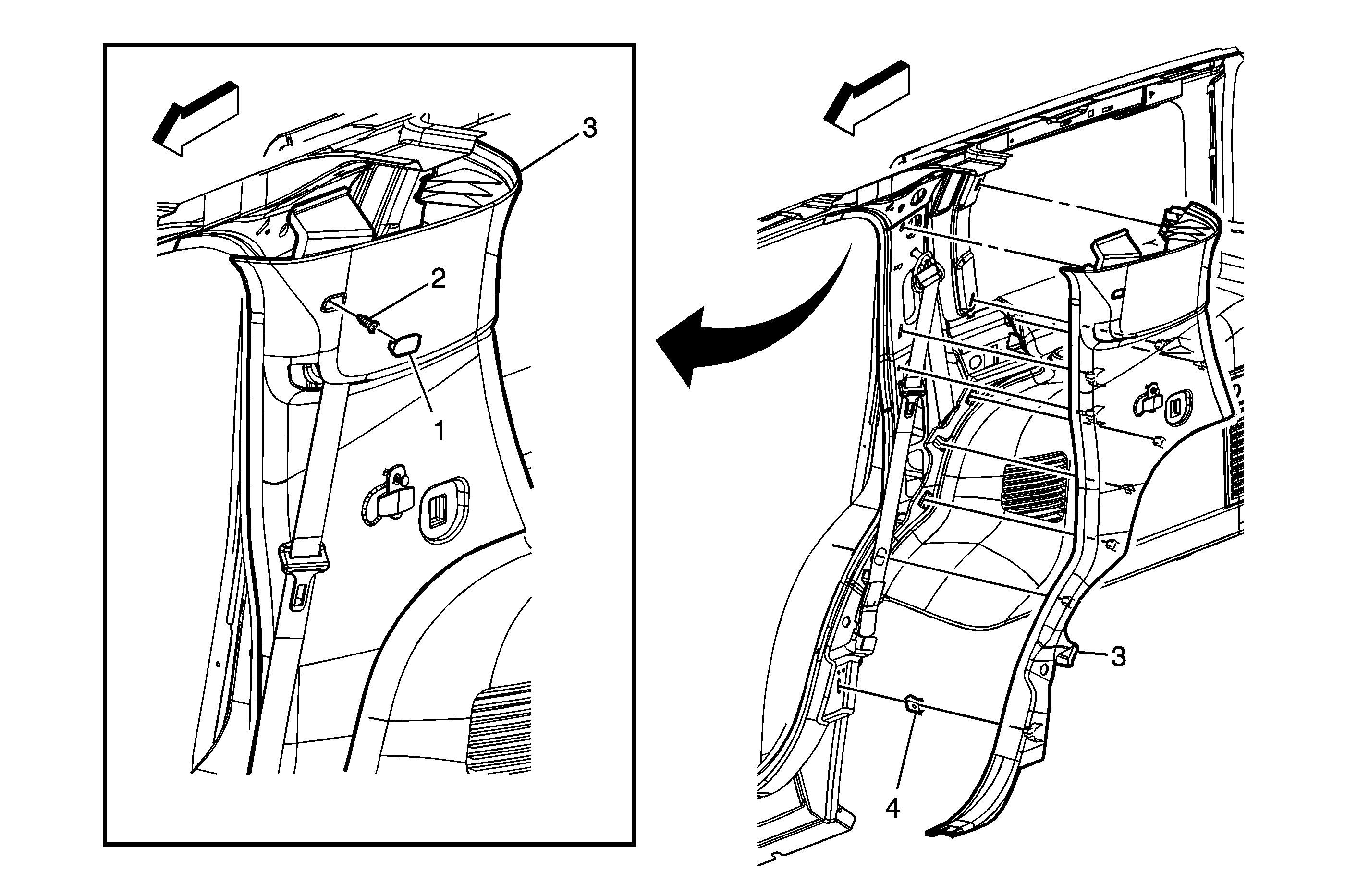 3

2

1

3

4