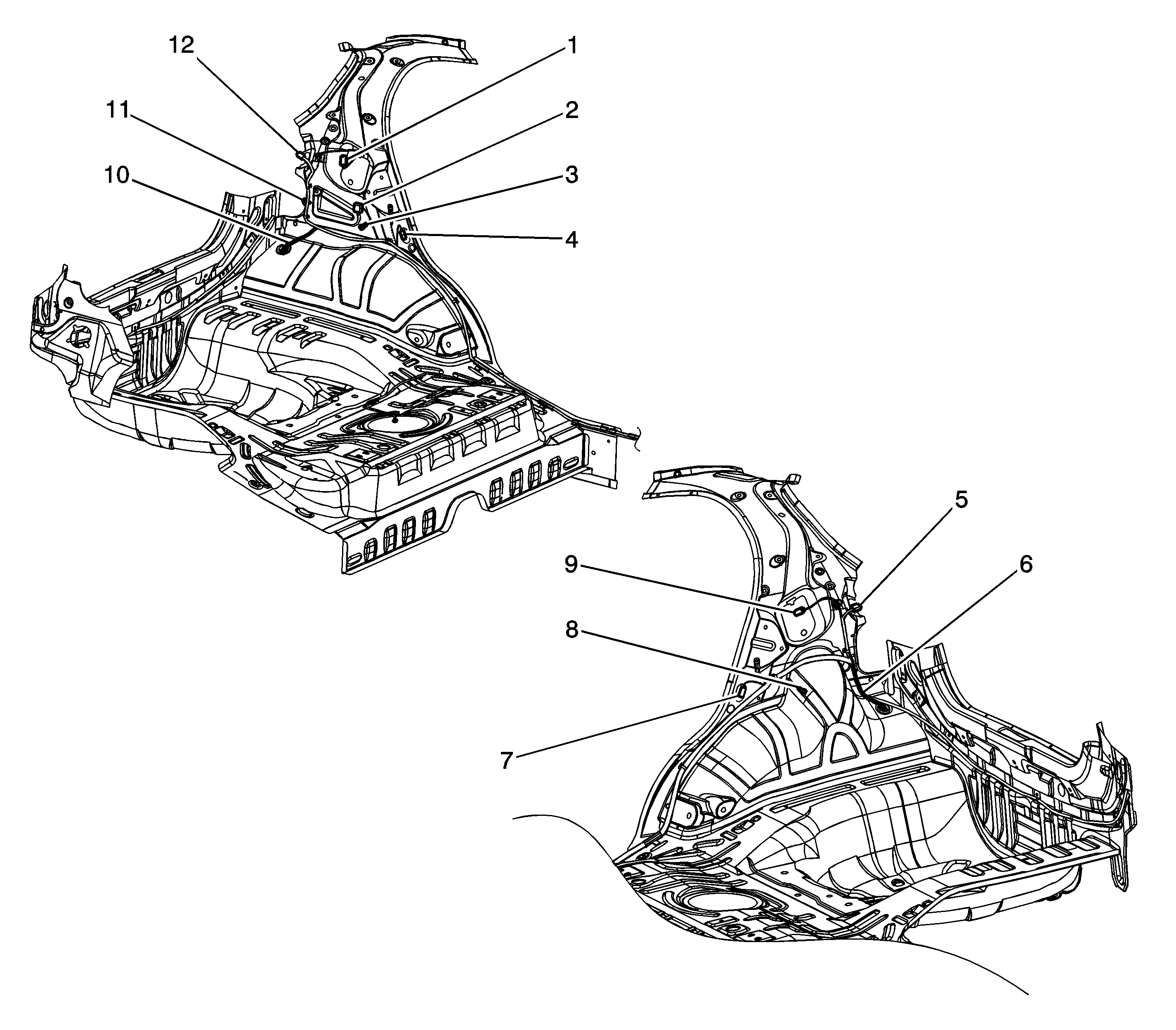 12
1
11
2
10
3
4
5
9
6
8
7