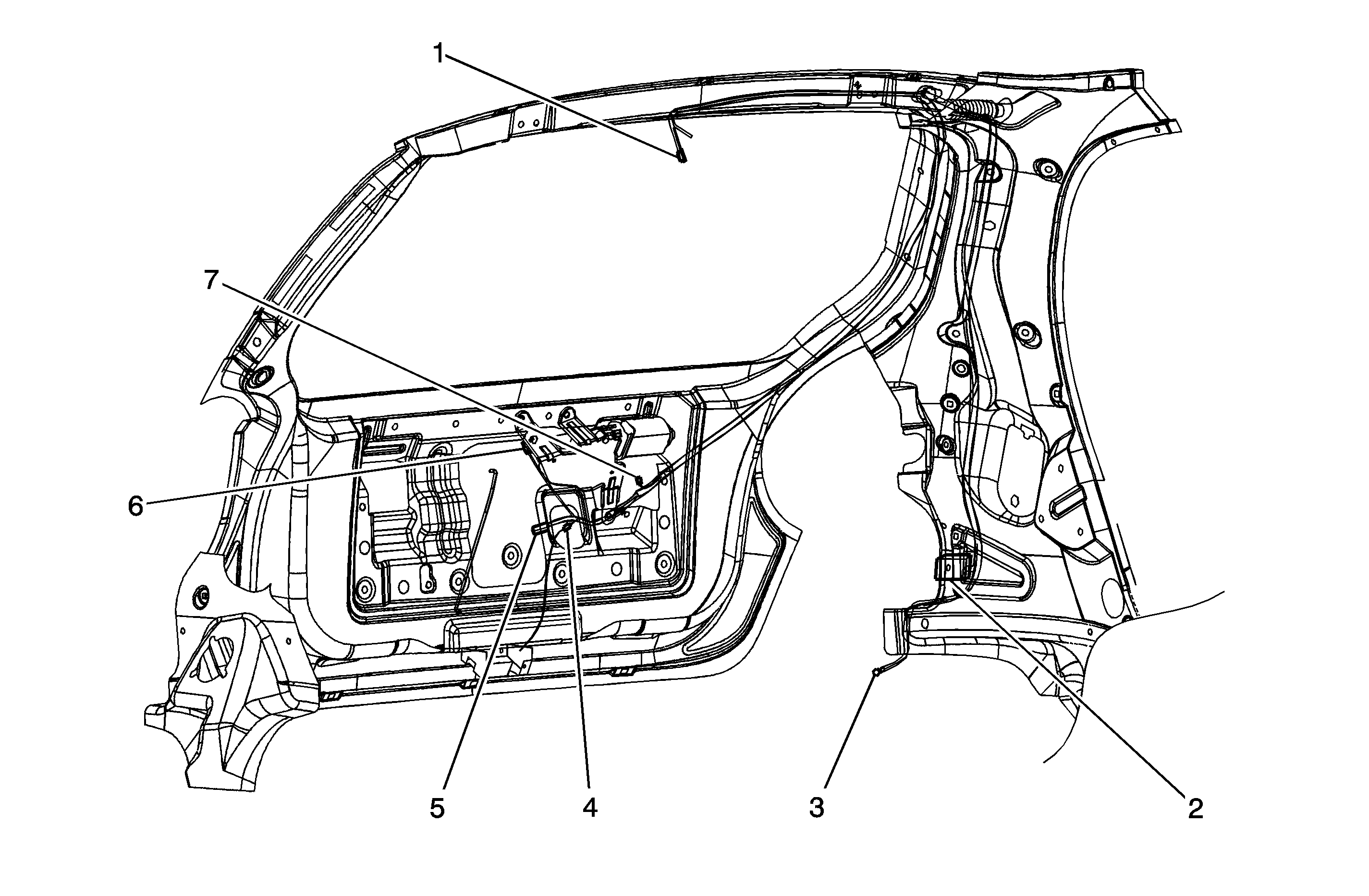 1
7
6
5
4
3
2