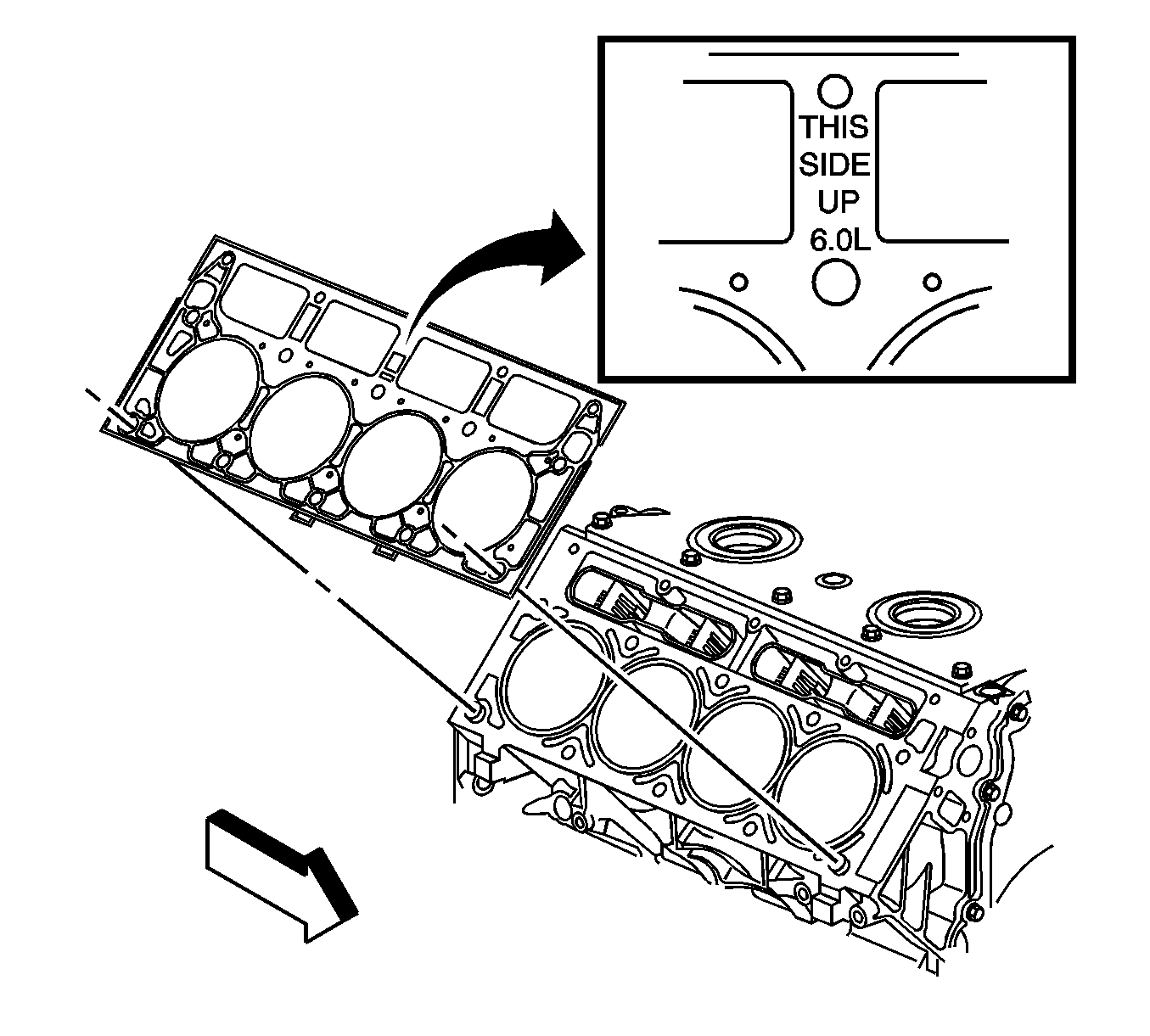 THIS SIDE UP 6.0L