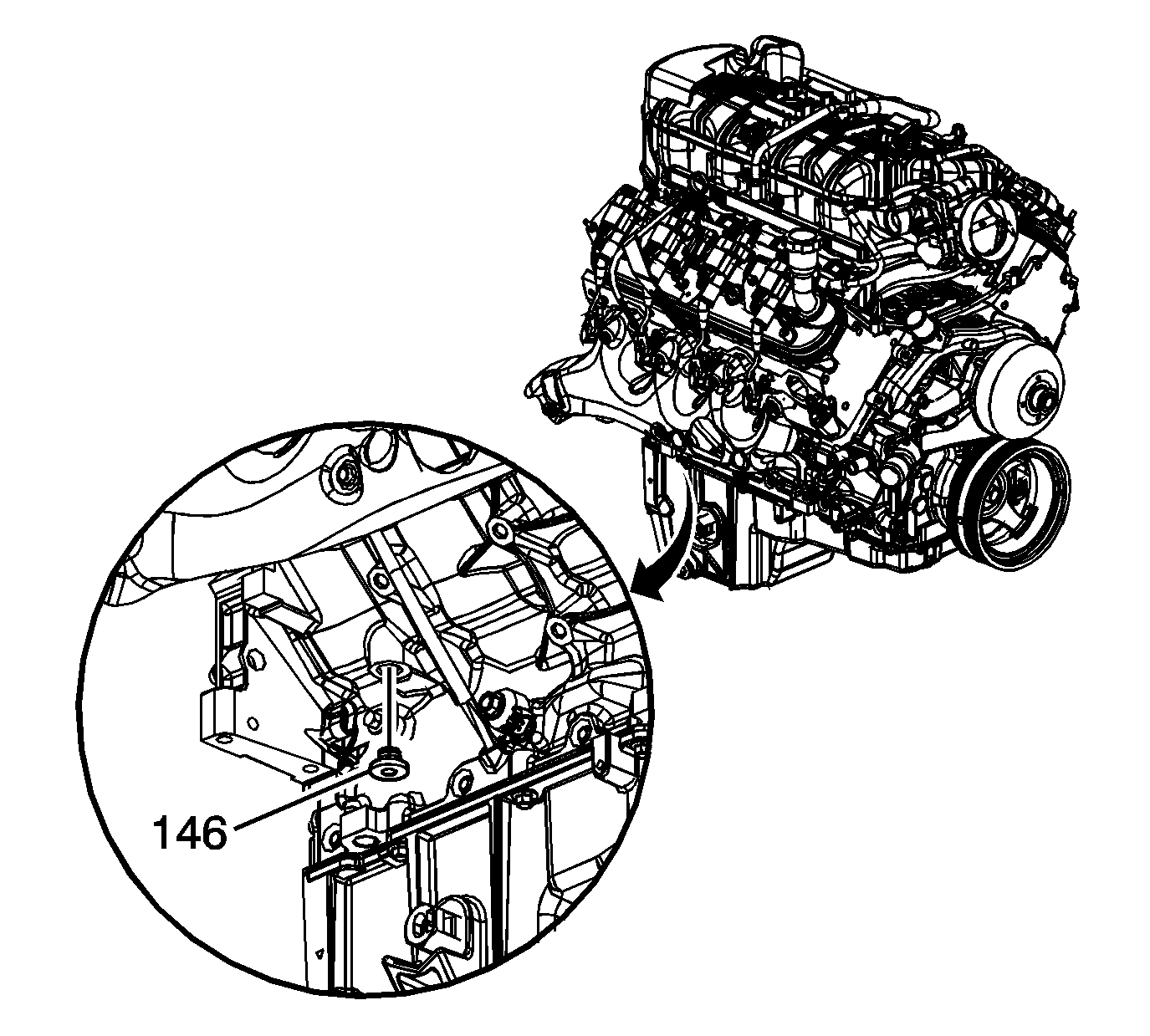 146