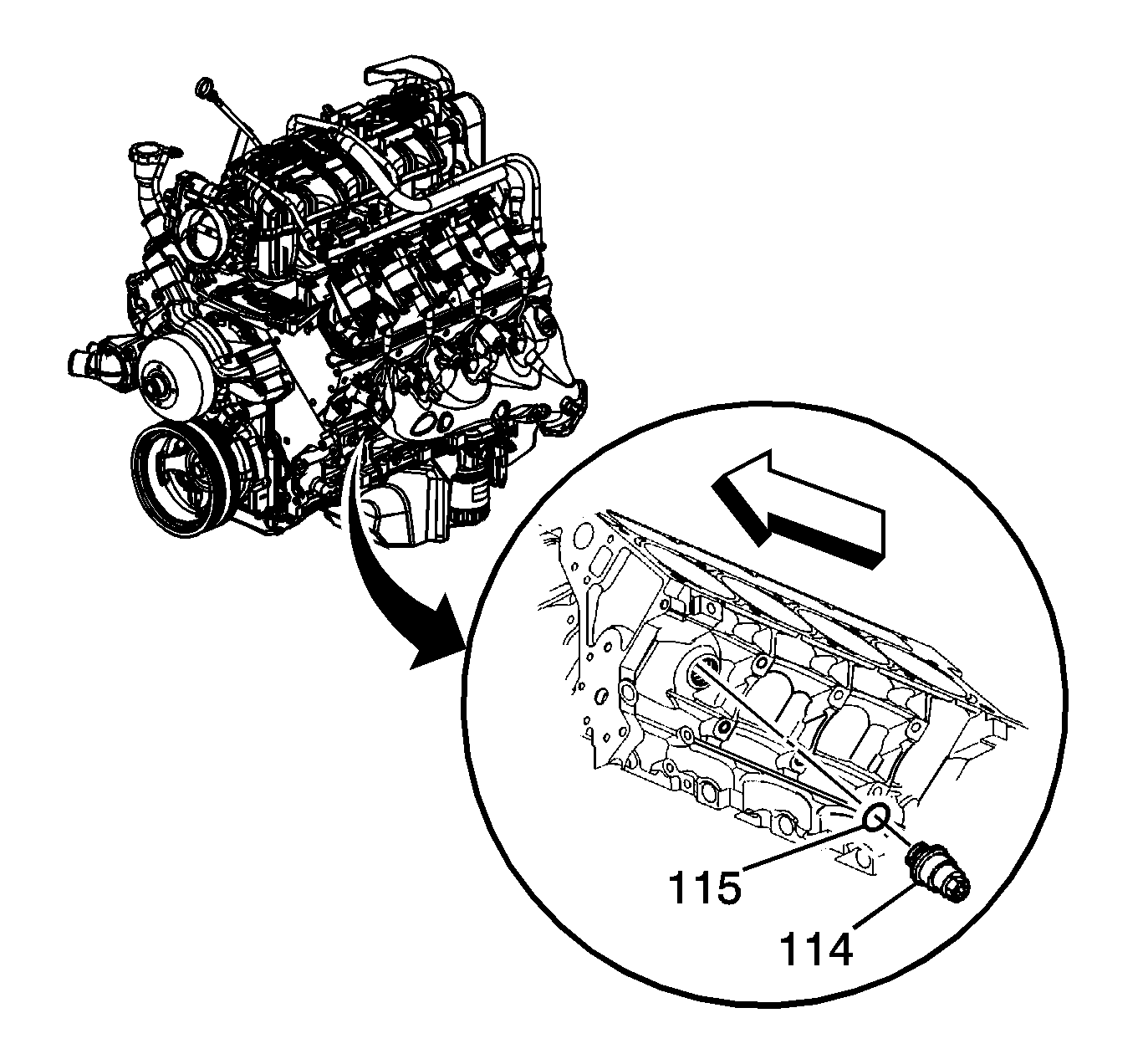 115
114