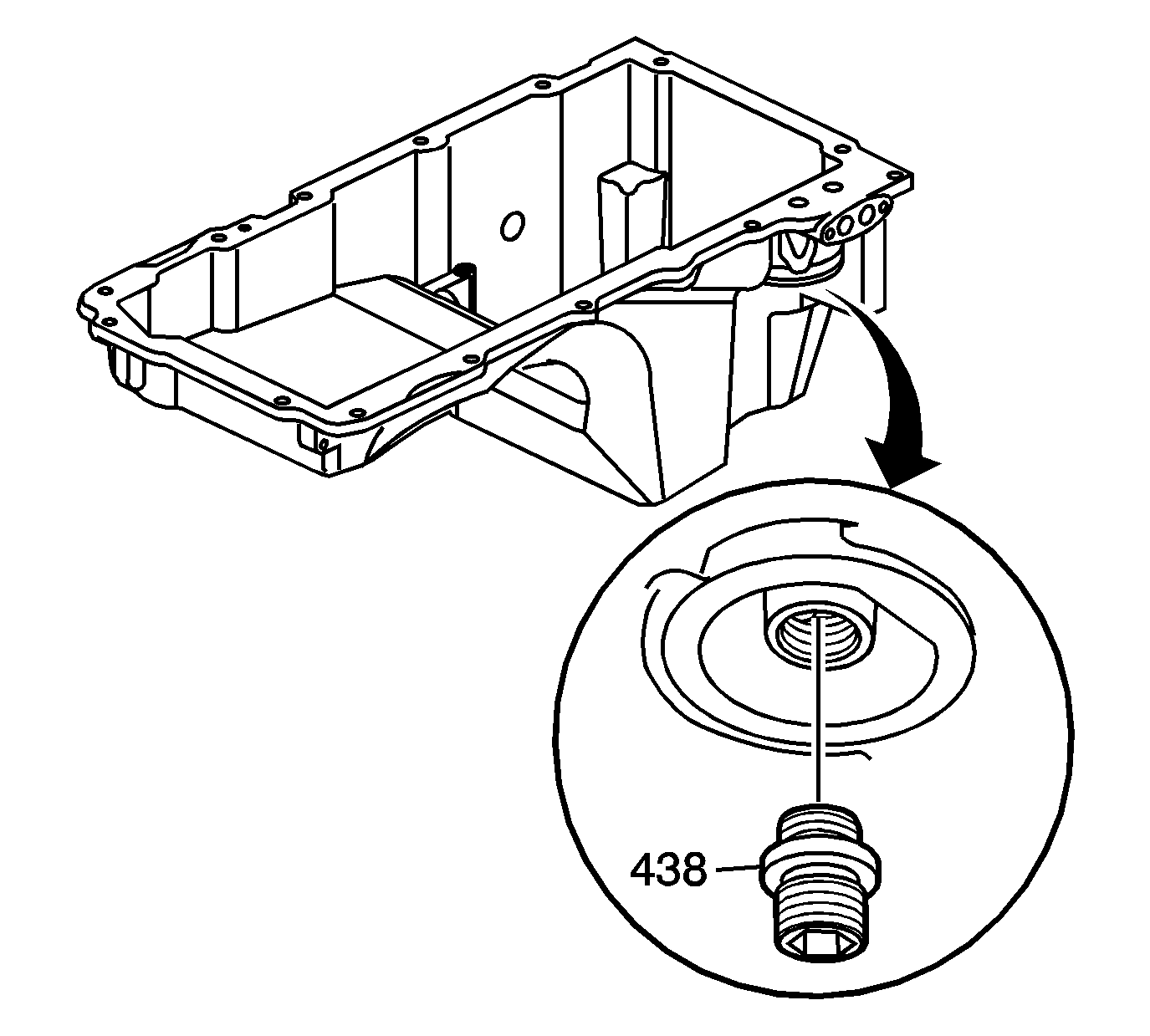 438