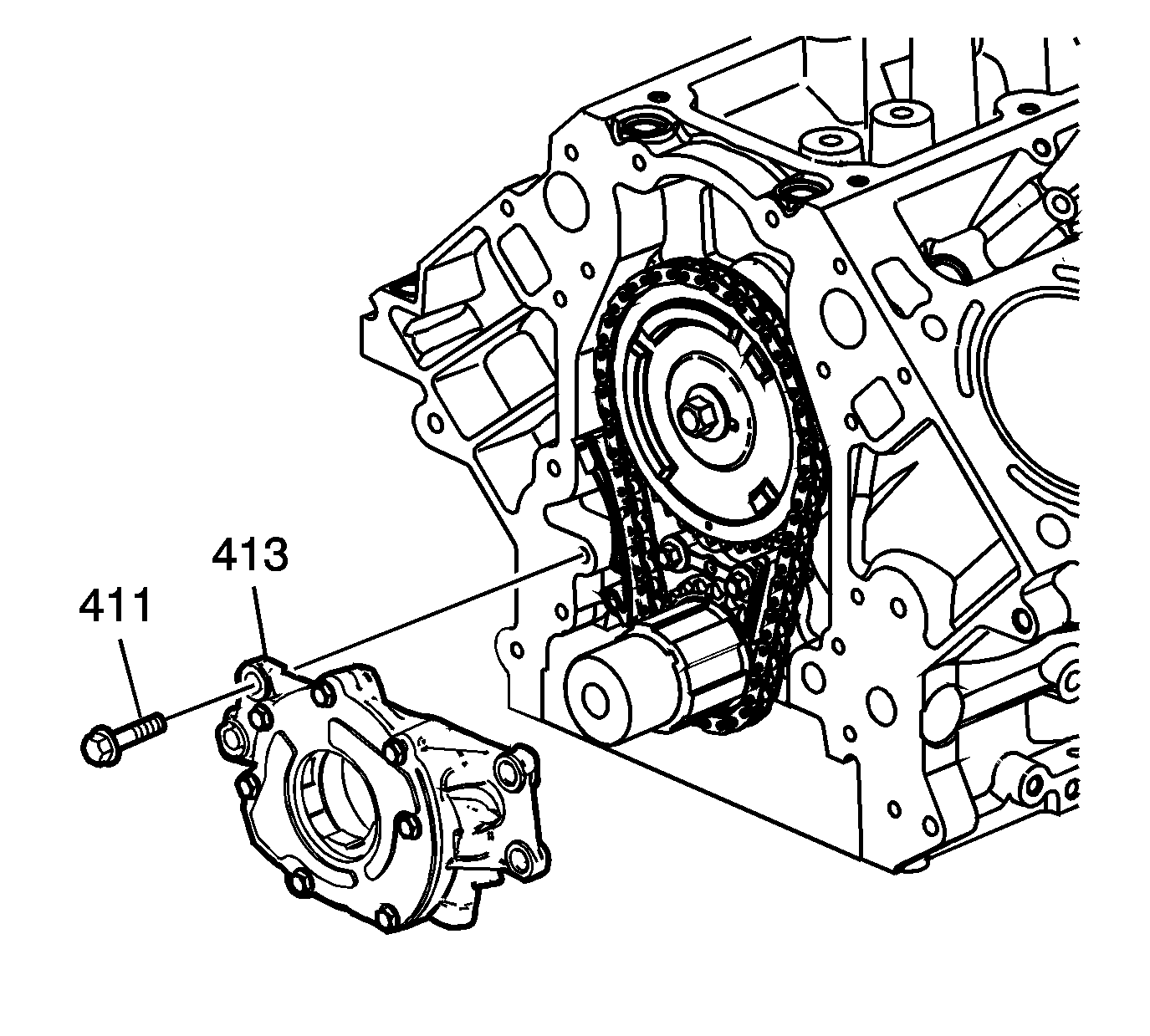 413
411