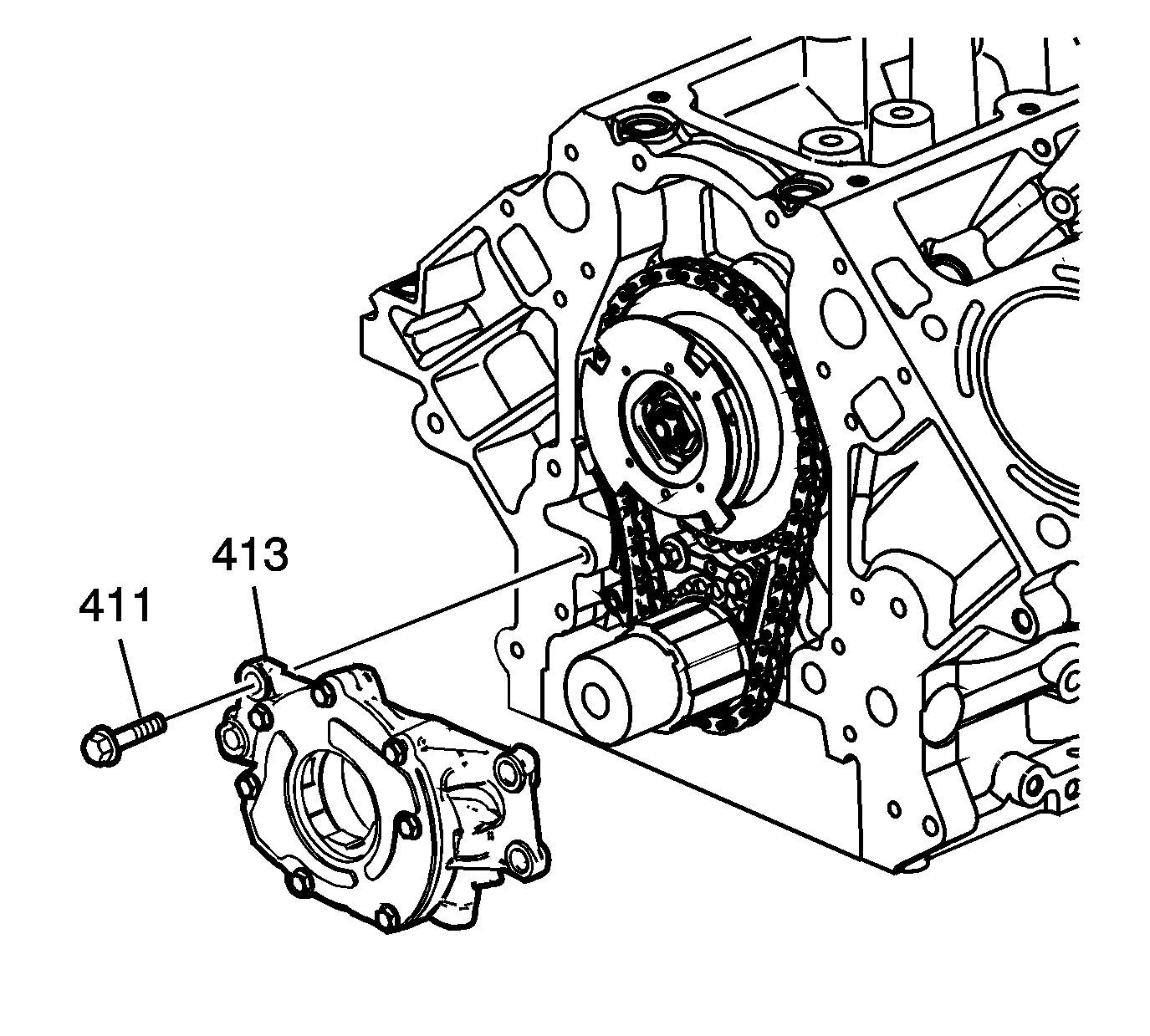 413

411