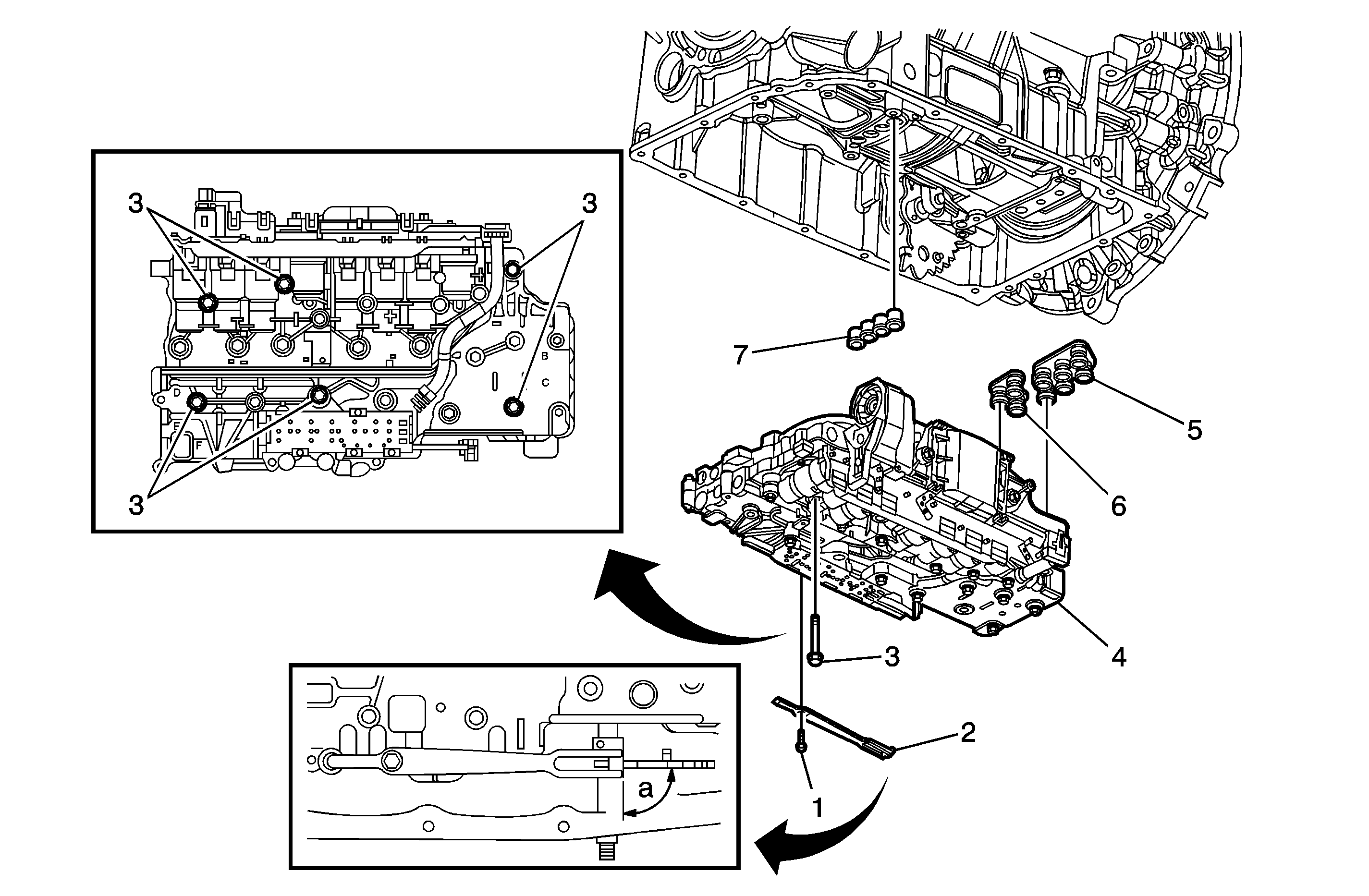 3
3
B
C
D
E
F
3
7
5
6
4
3
2
1
a