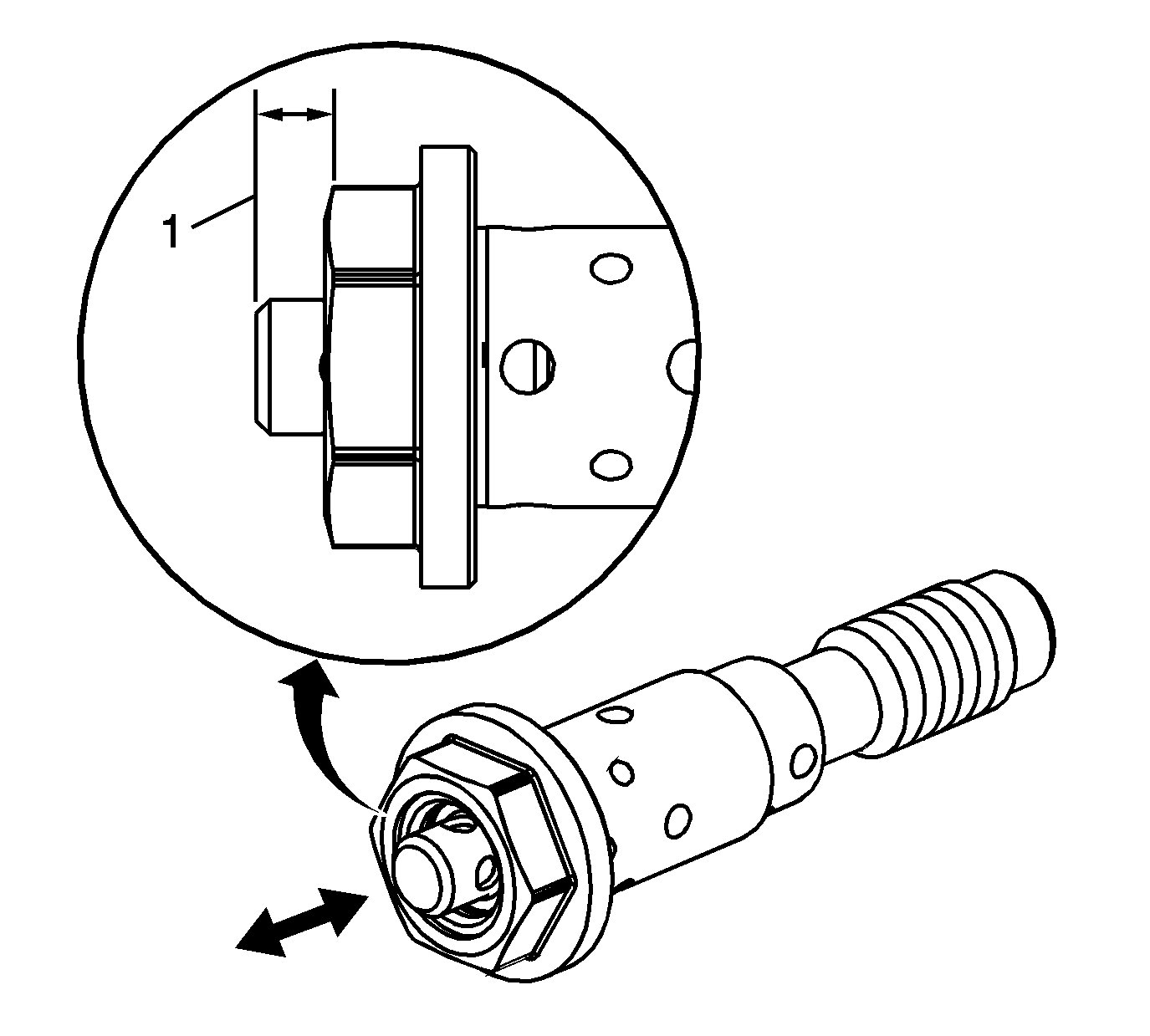 1