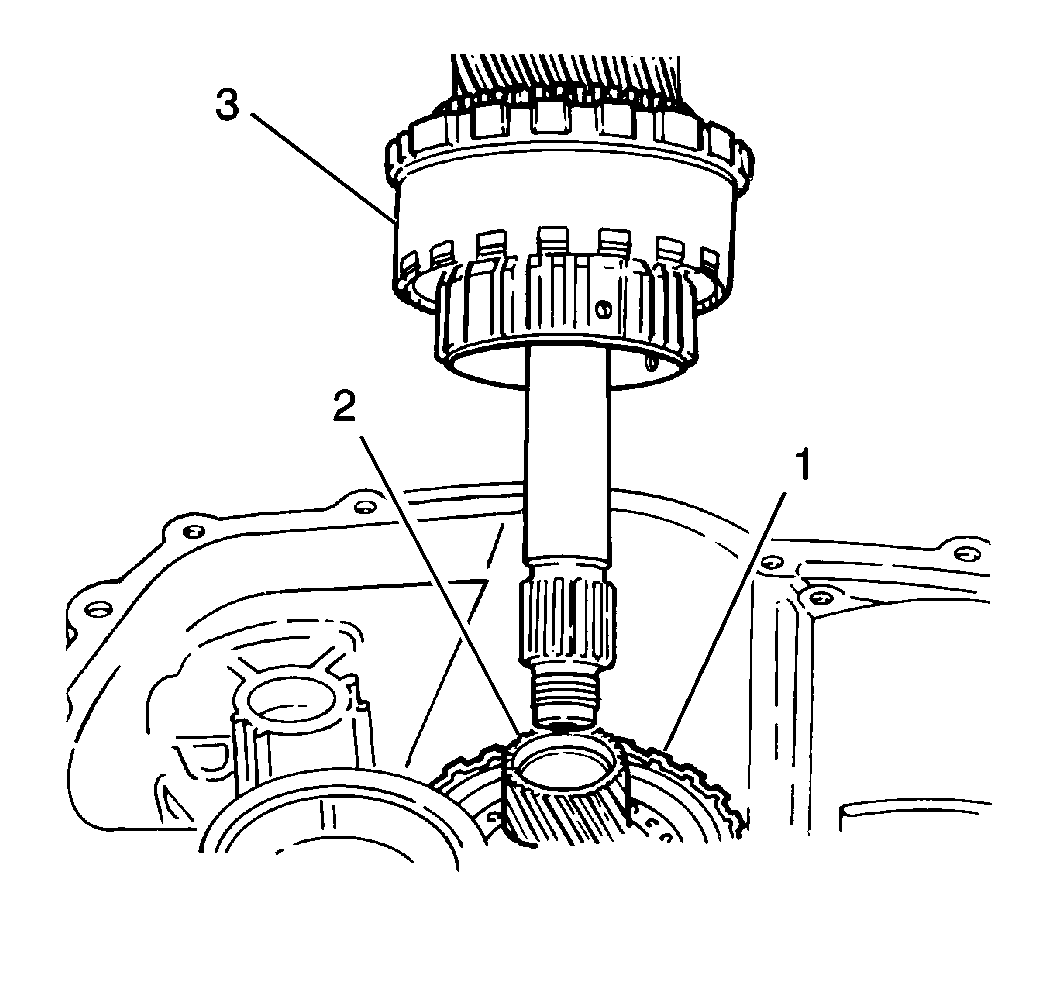 3
2
1