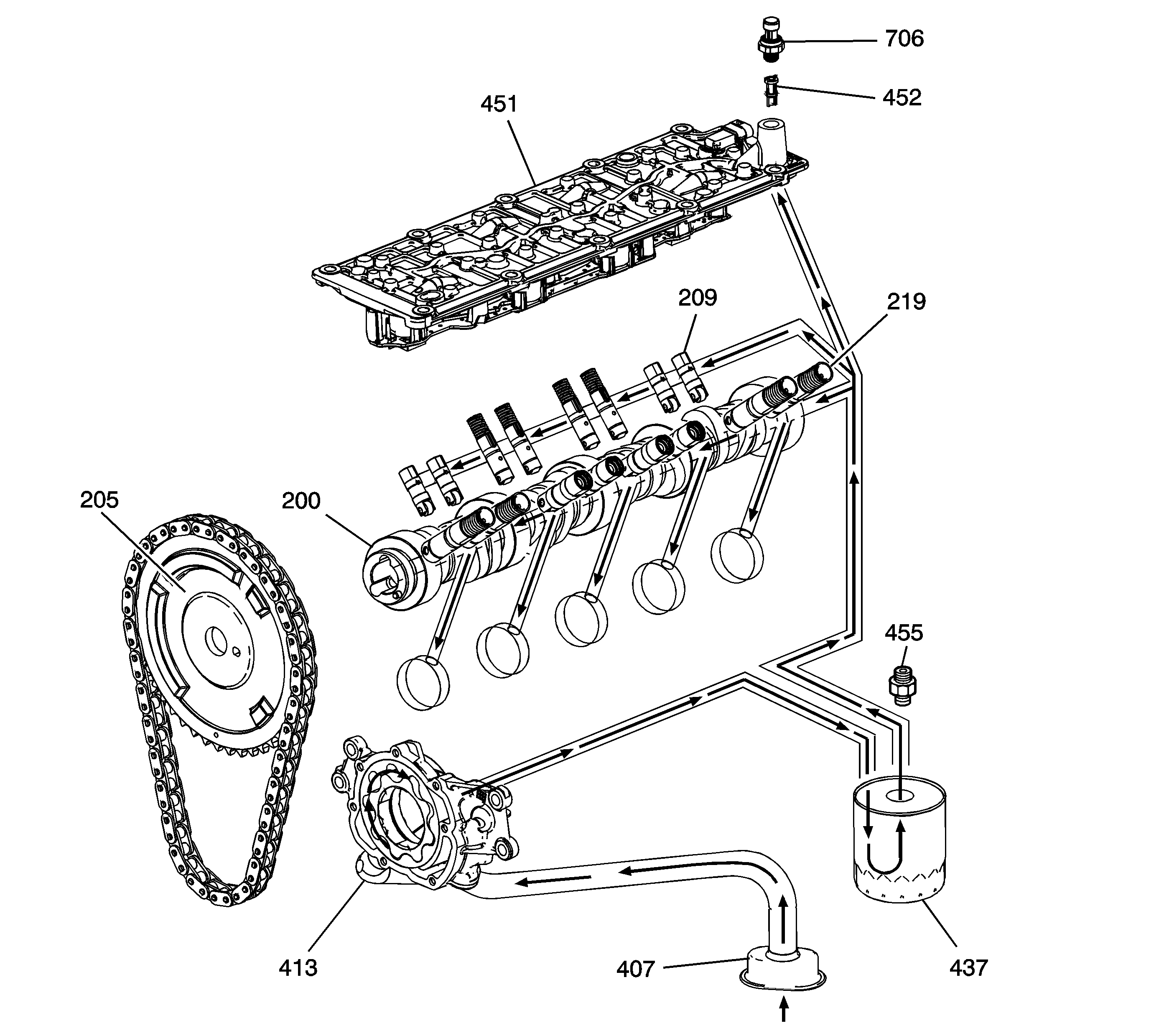 706

452

451

209

219

205

200

455

413

407

437