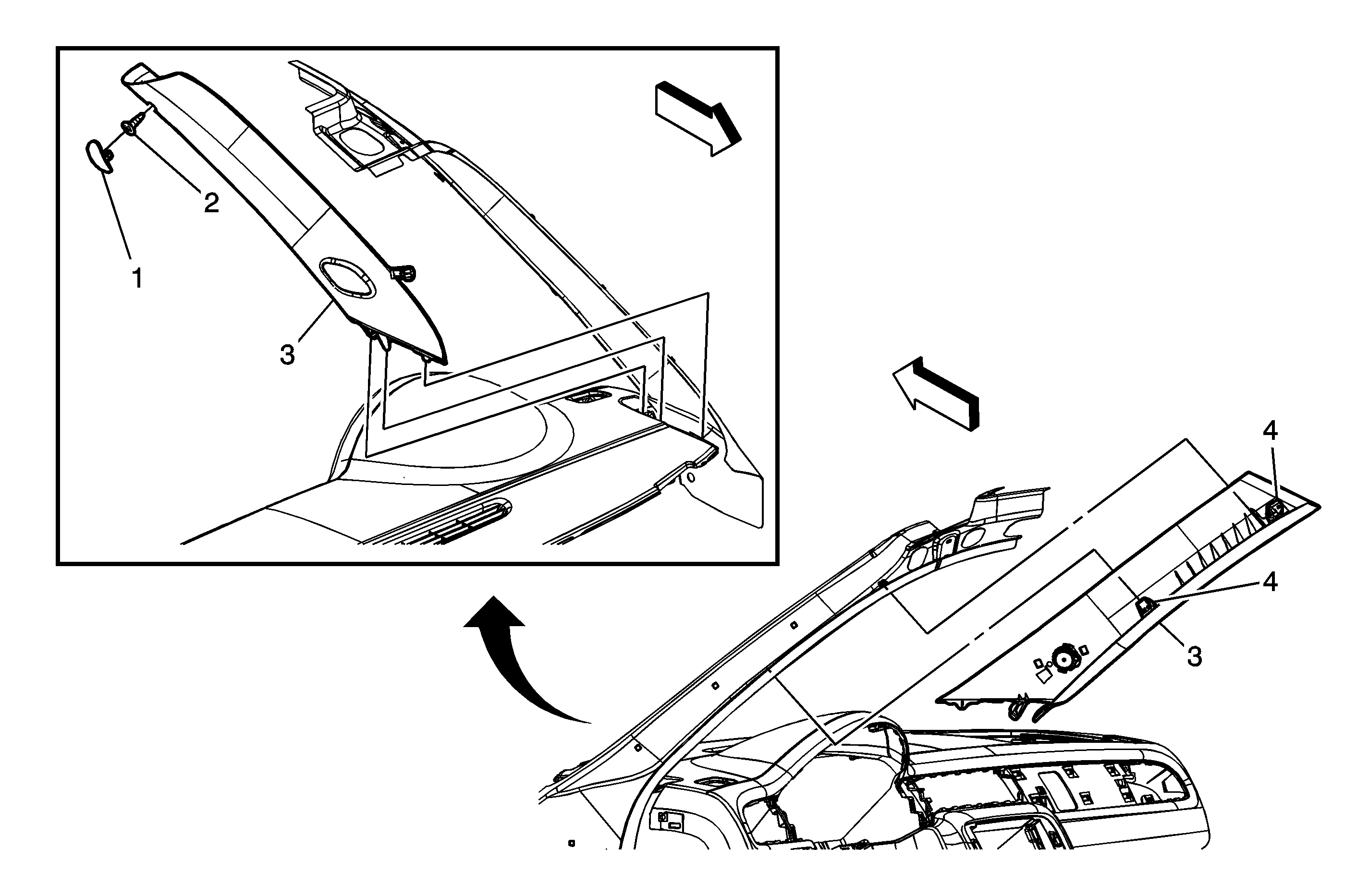 2
1
3
4
4
3