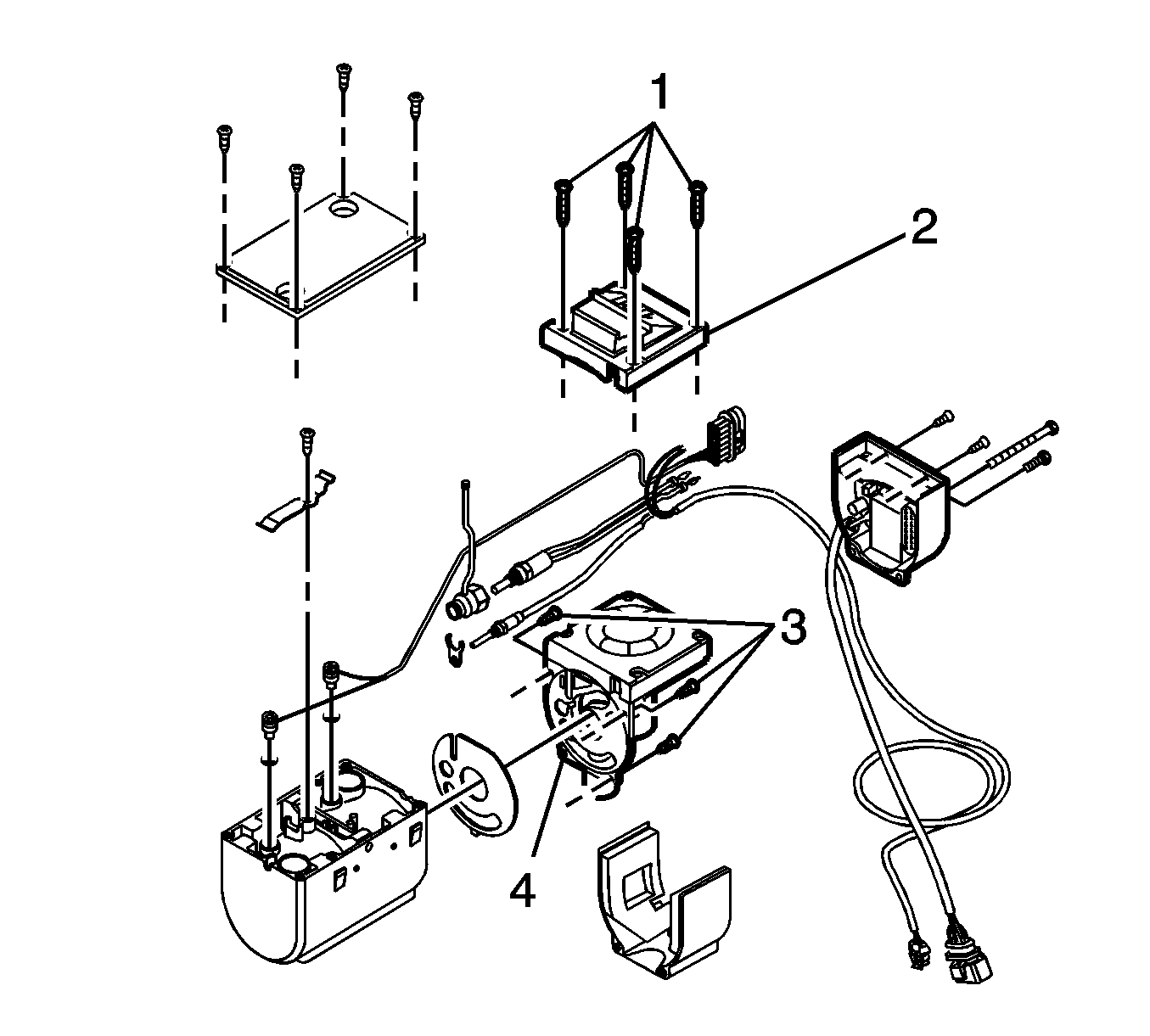 1
2
3
4