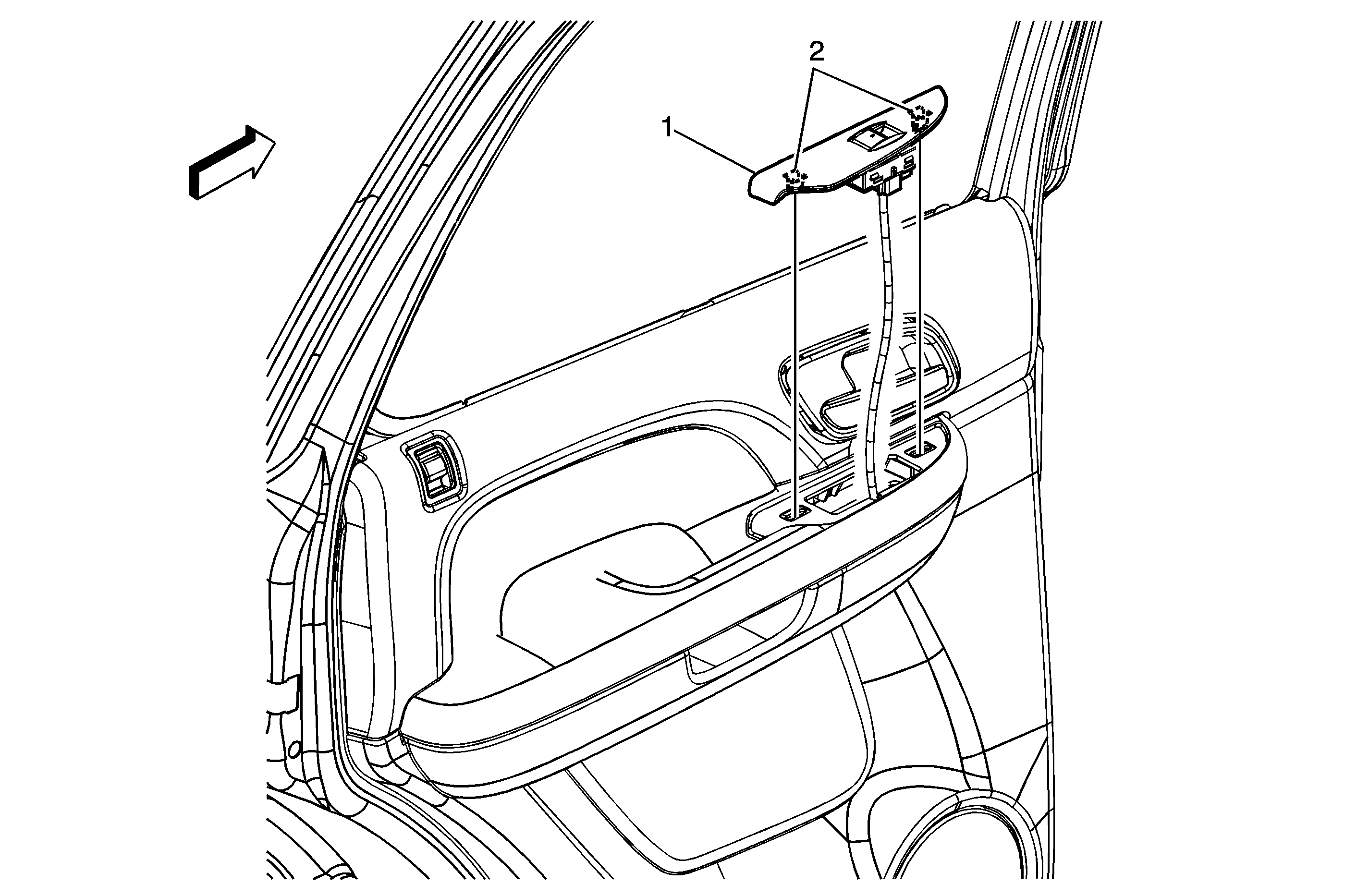 2
1