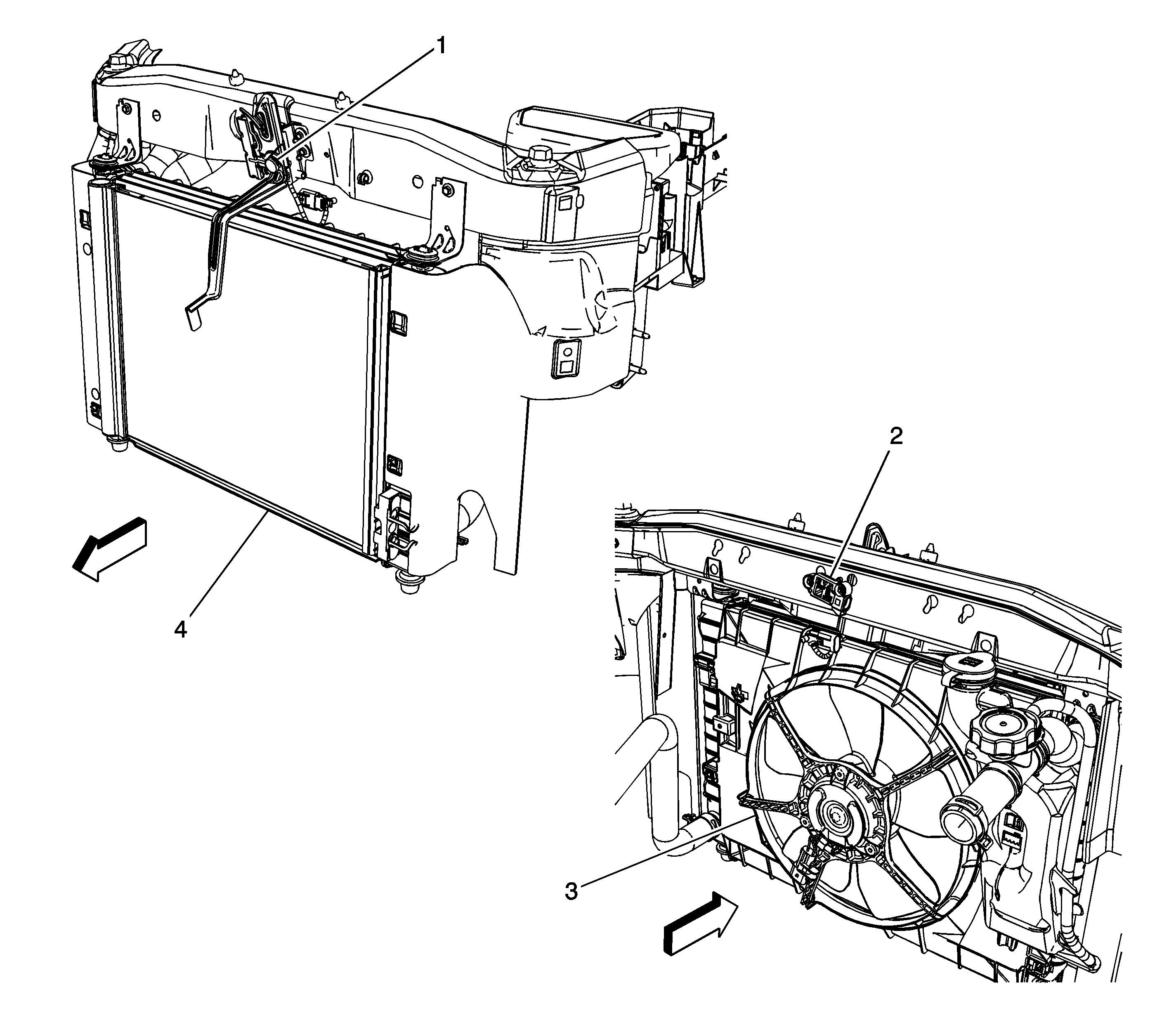 1

2

4

3