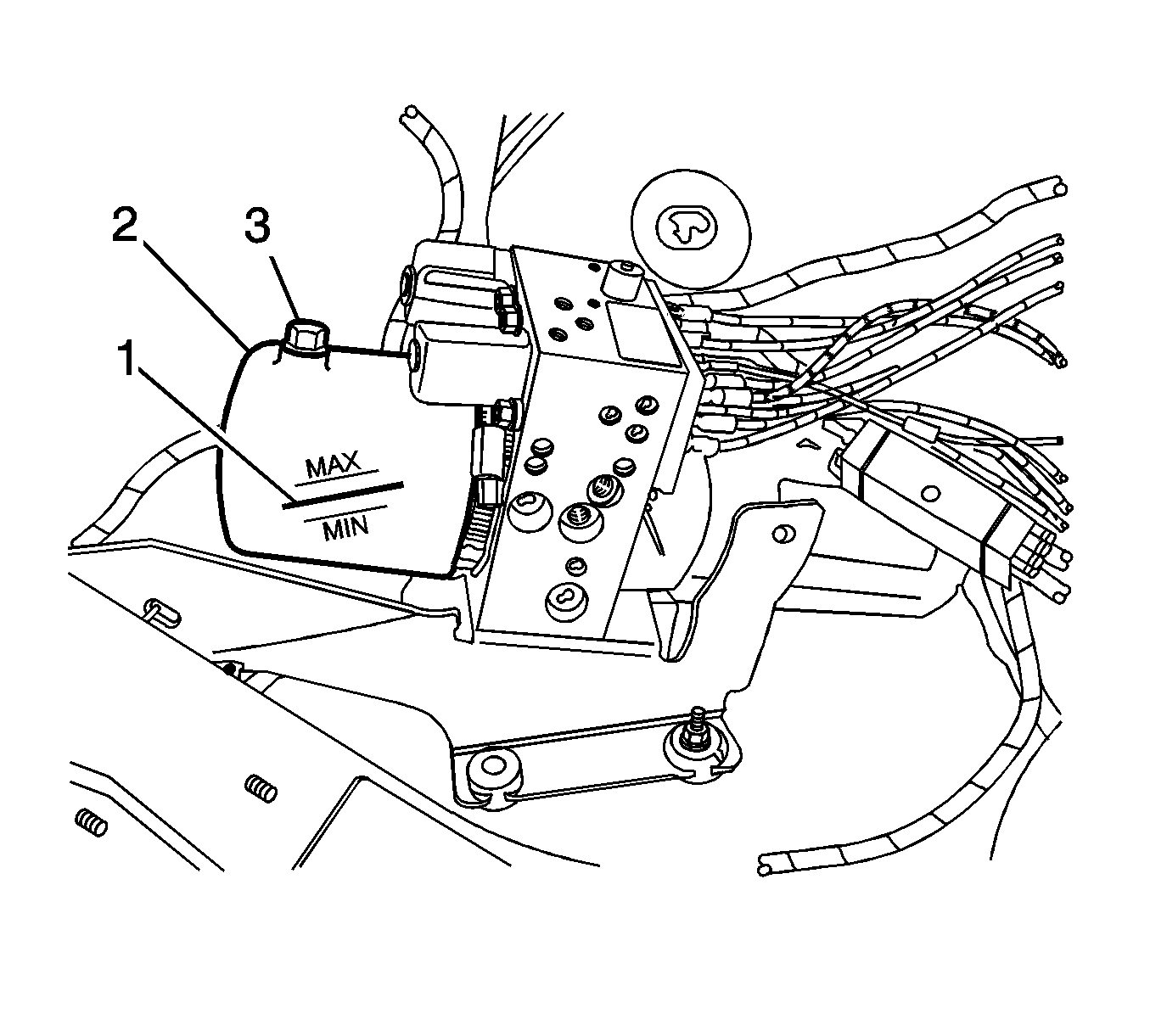 2
3
1
MAX
MIN