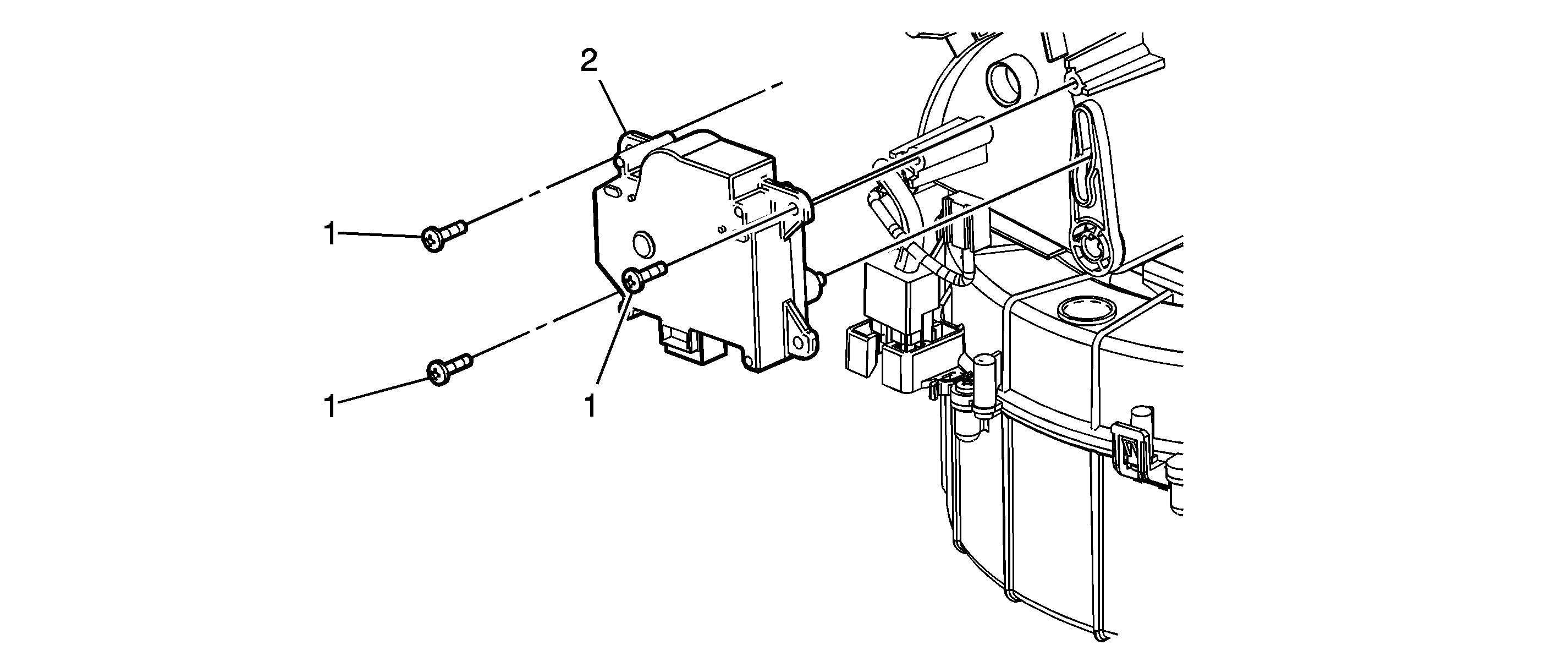 2
1
1
1