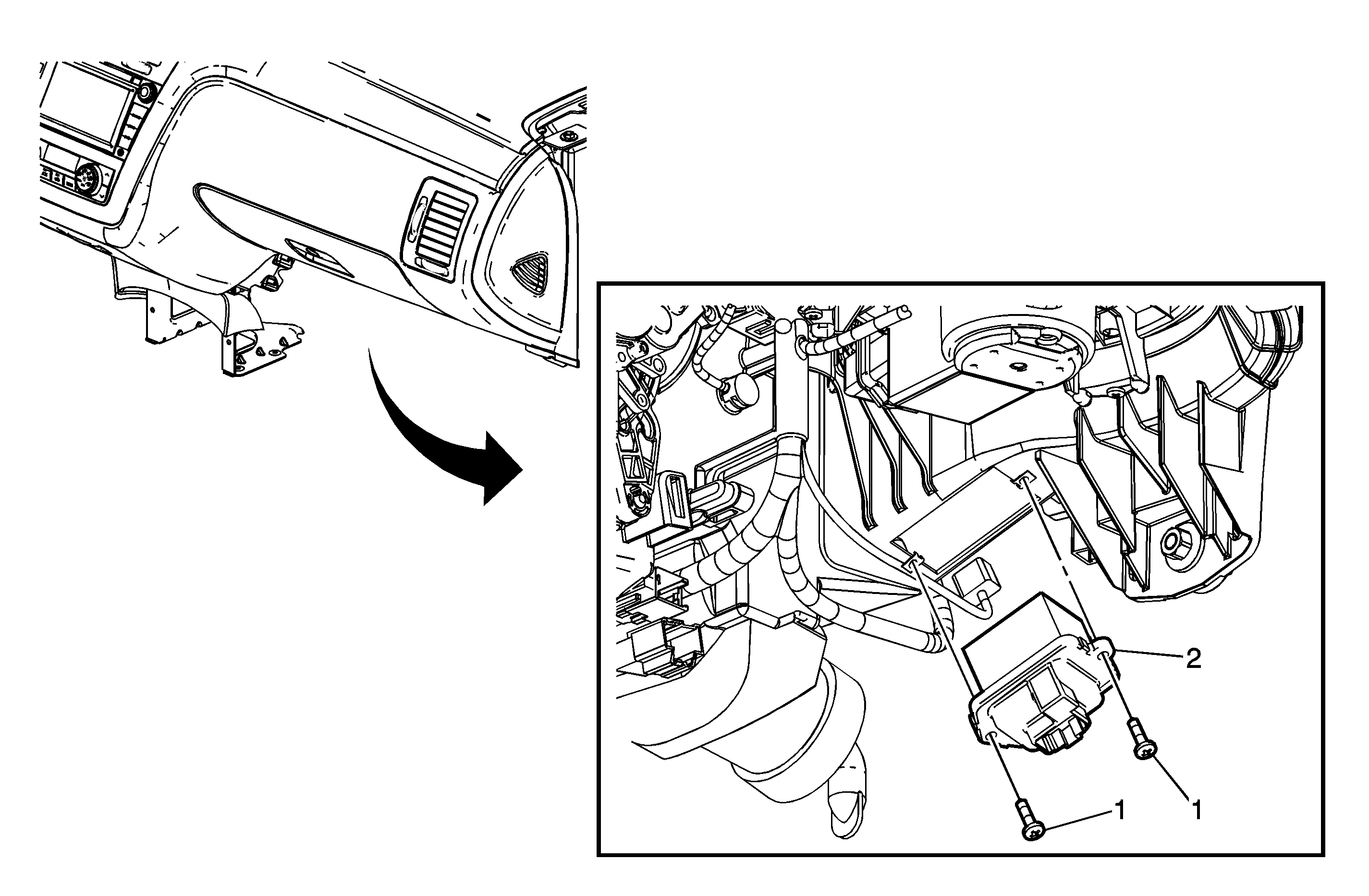 2
1
1