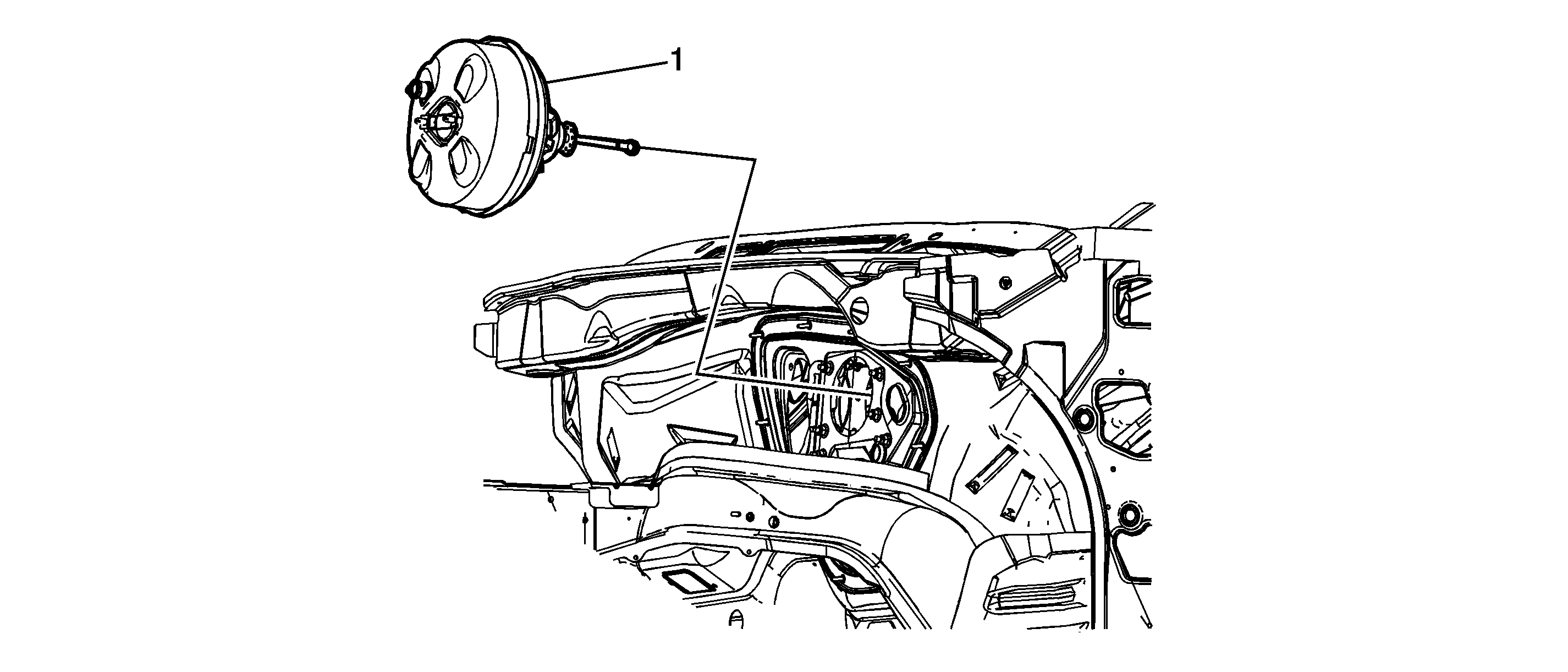 1