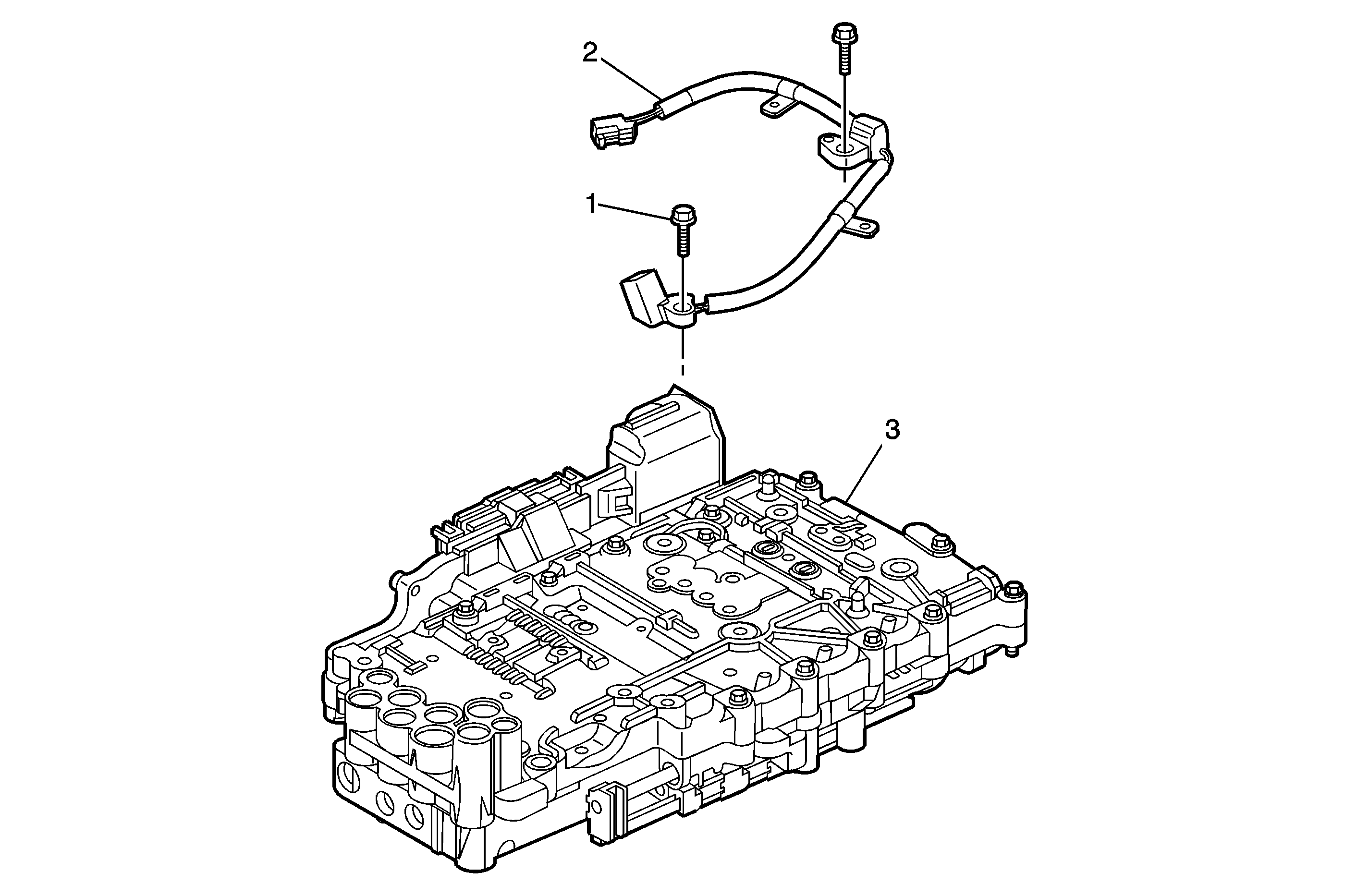 2
1
3