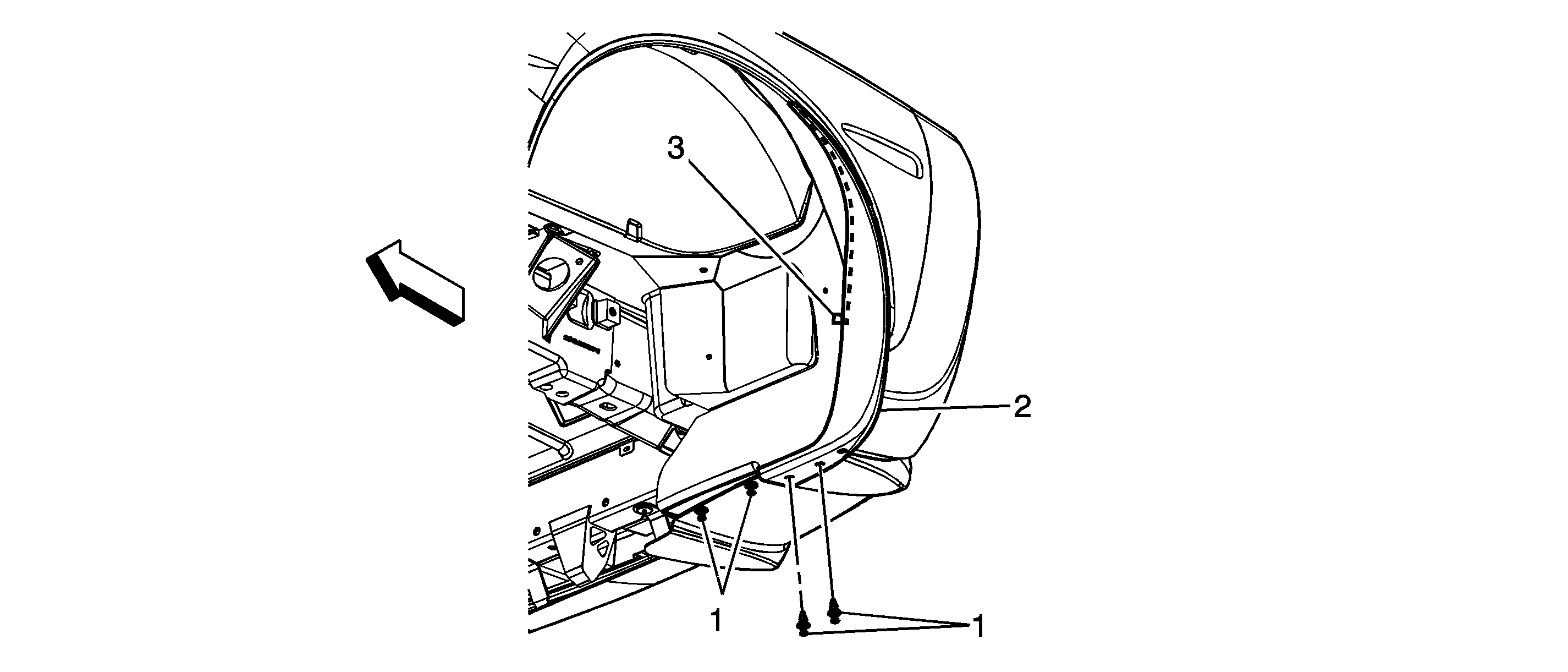 3
2
1
1