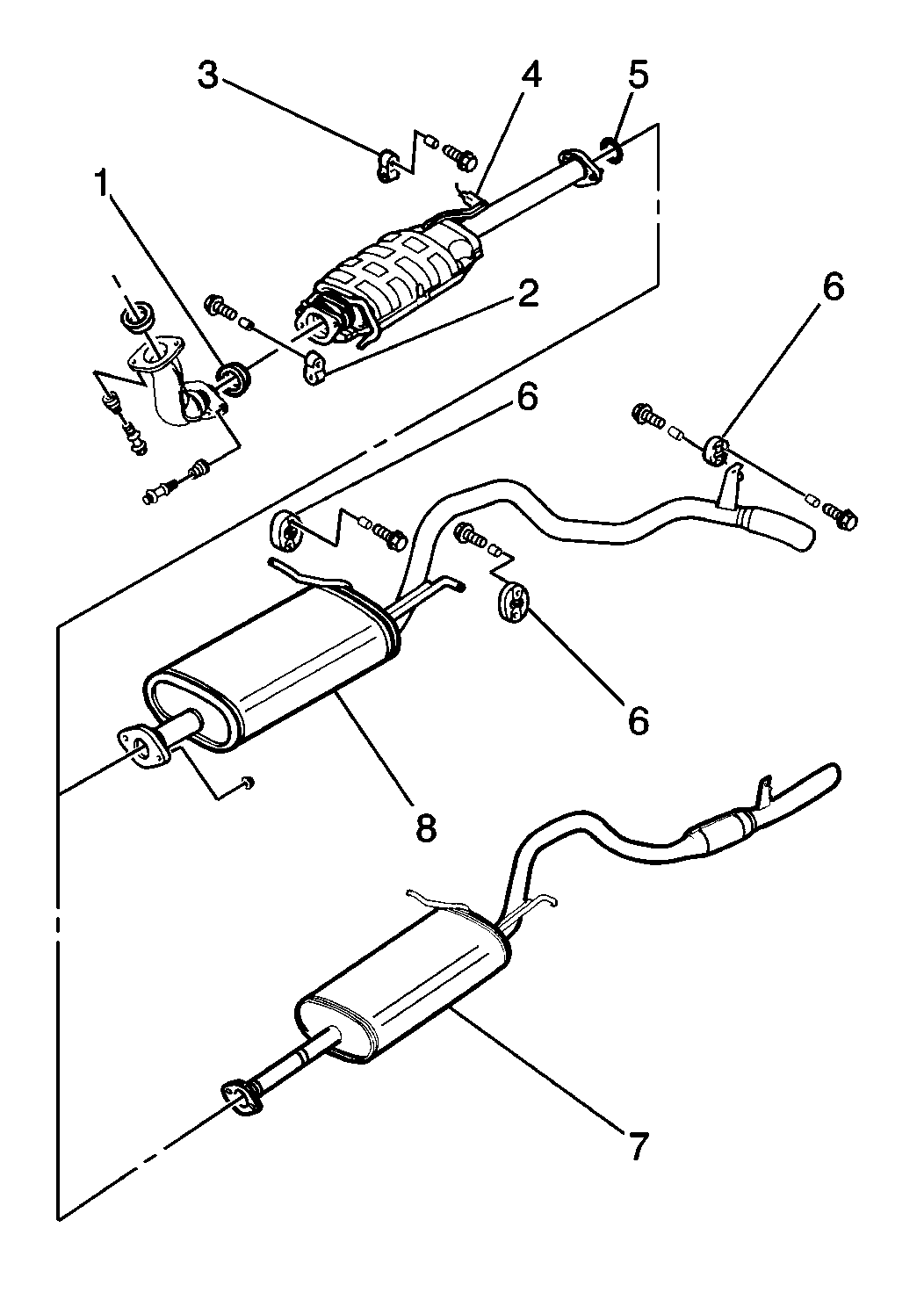 3
4
5
1
2
6
6
6
8
7