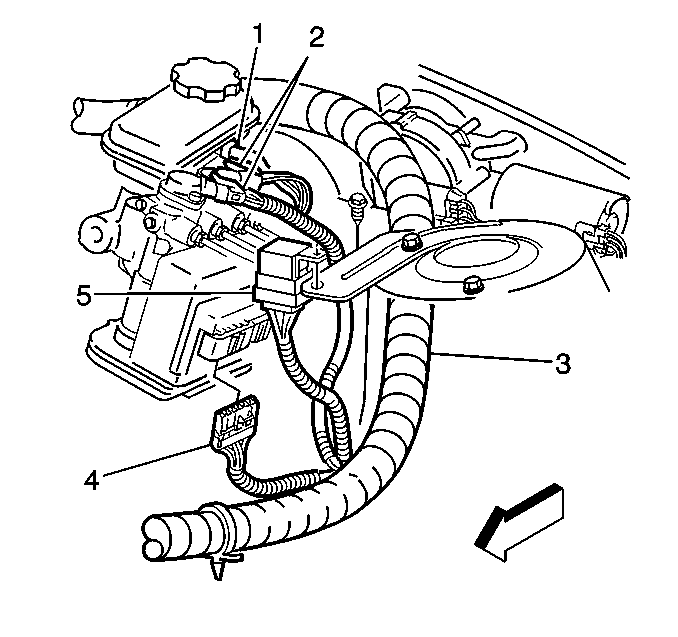 1
2
5
3
4