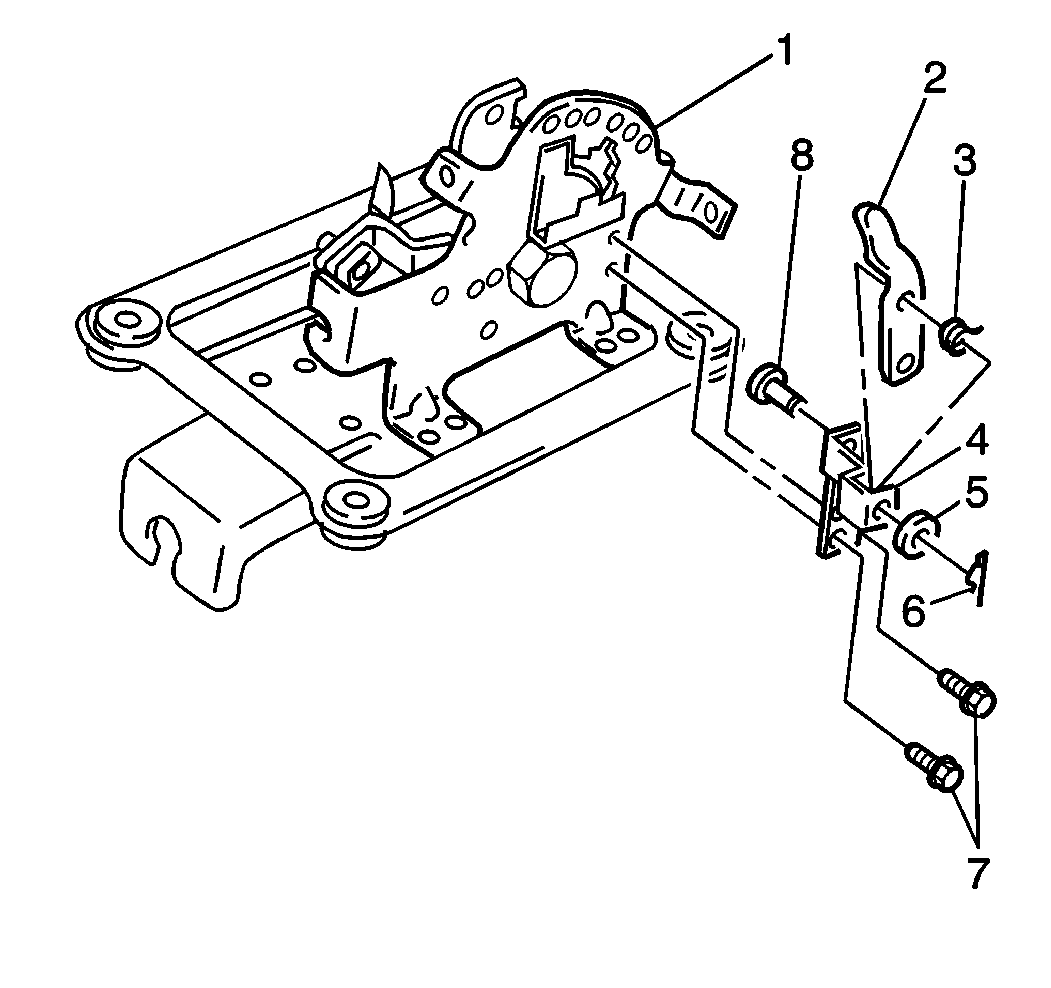 1
2
8
3
4
5
6
7