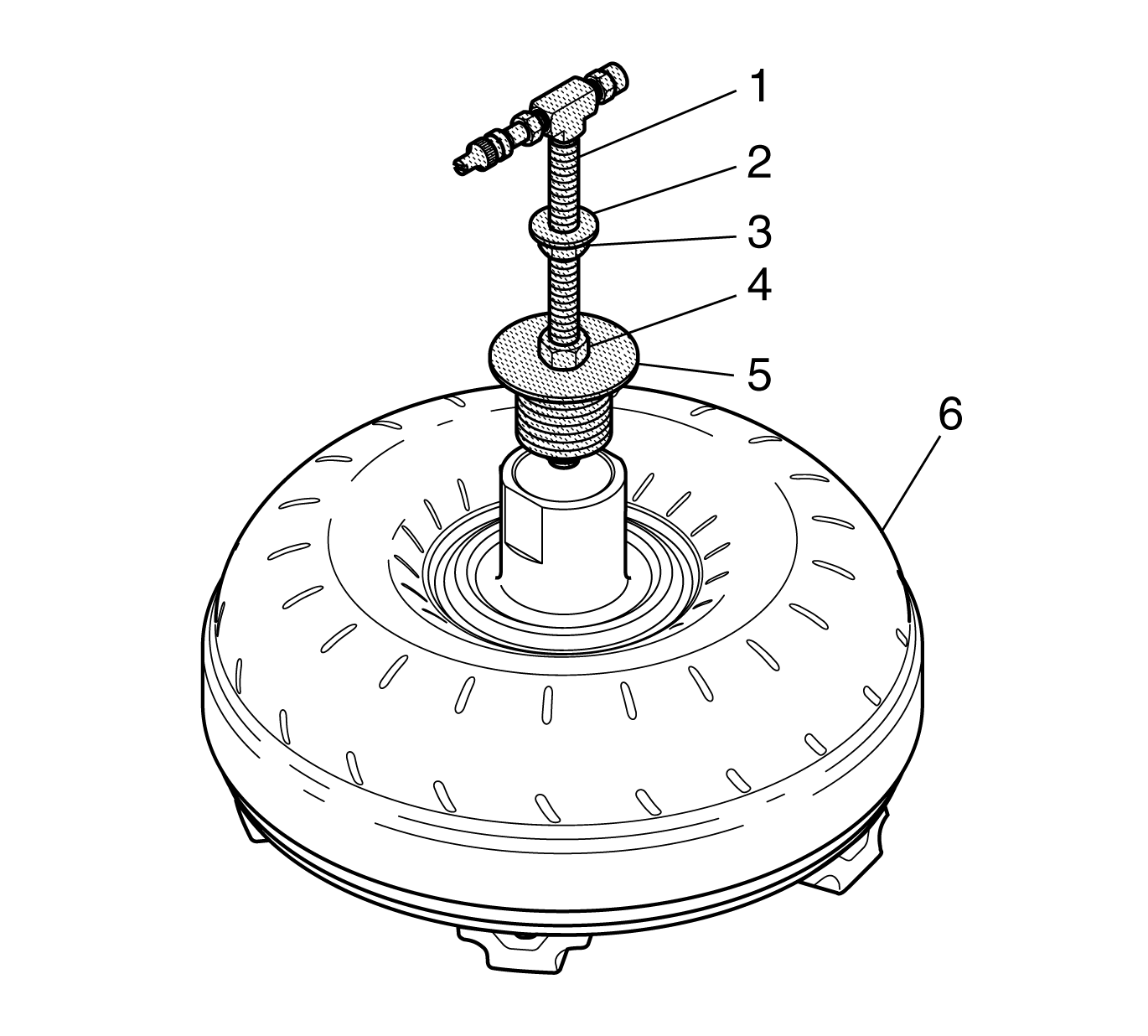 1
2
3
4
5
6