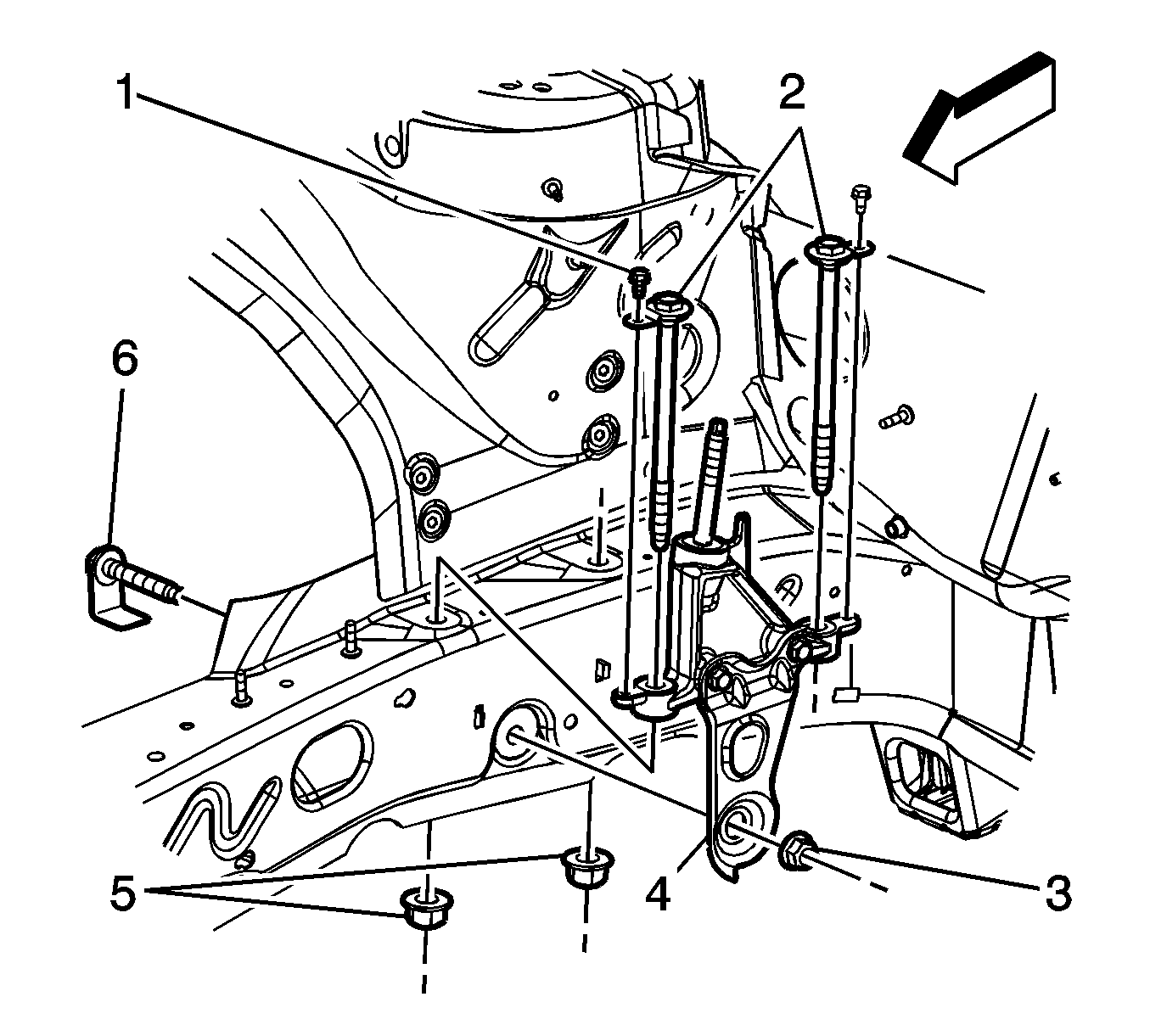 1
2
6
5
4
3