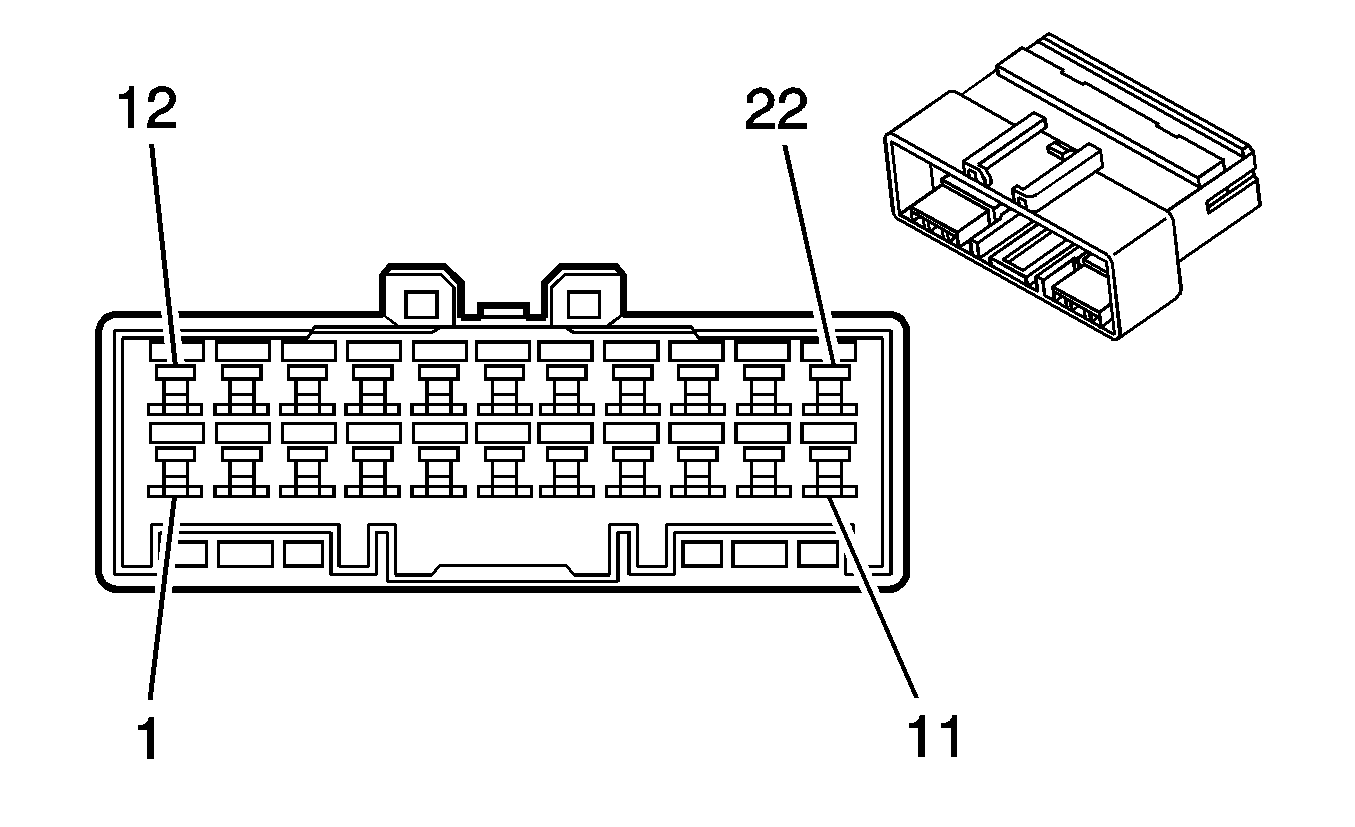 12

22

1

11