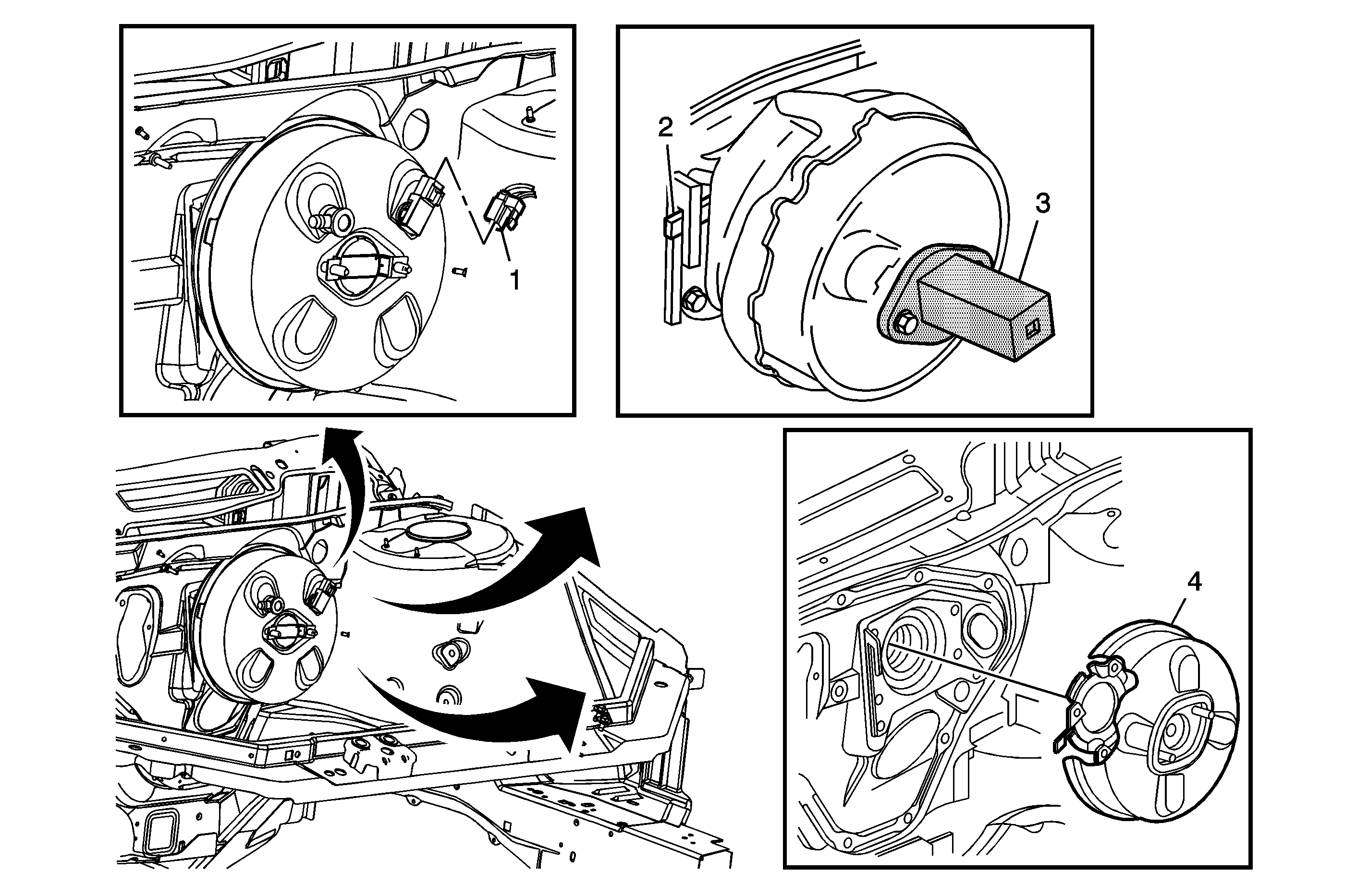 1

2

3

4