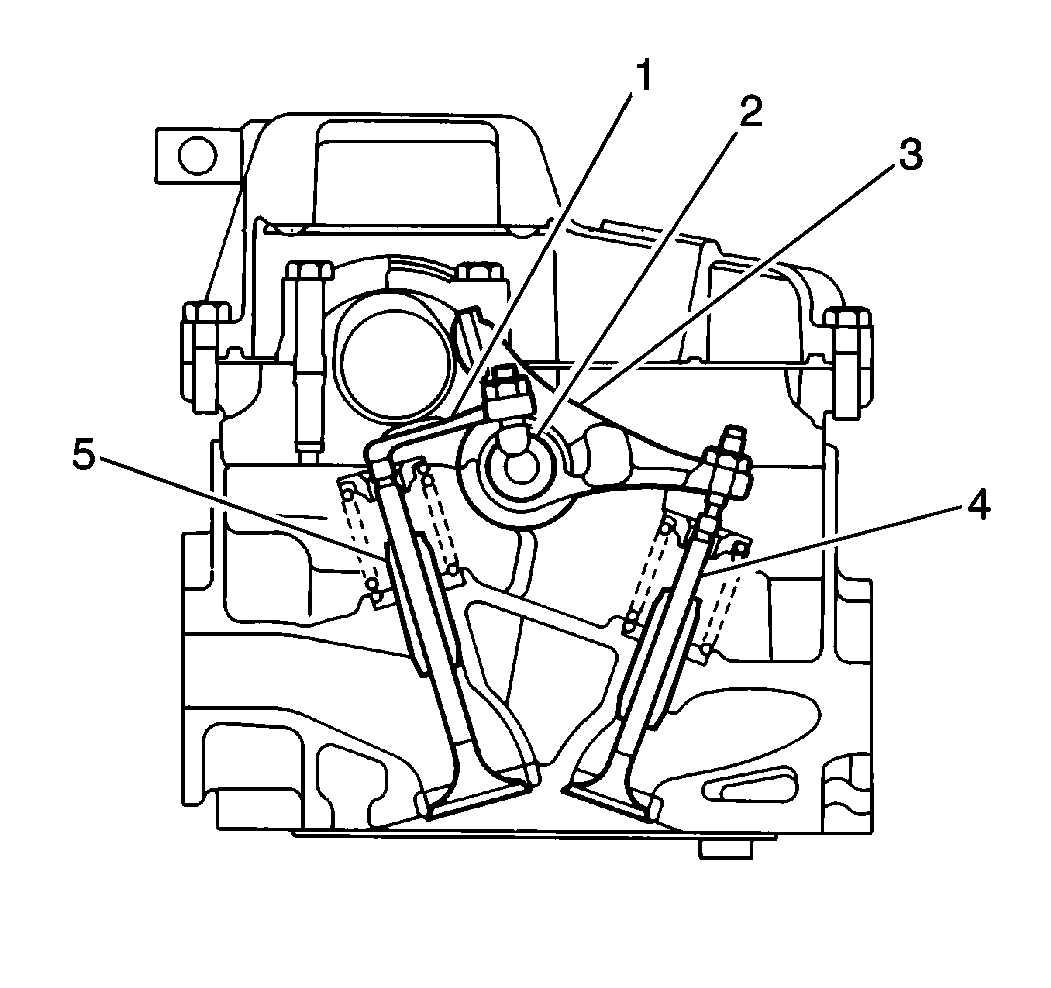 1
2
3
5
4