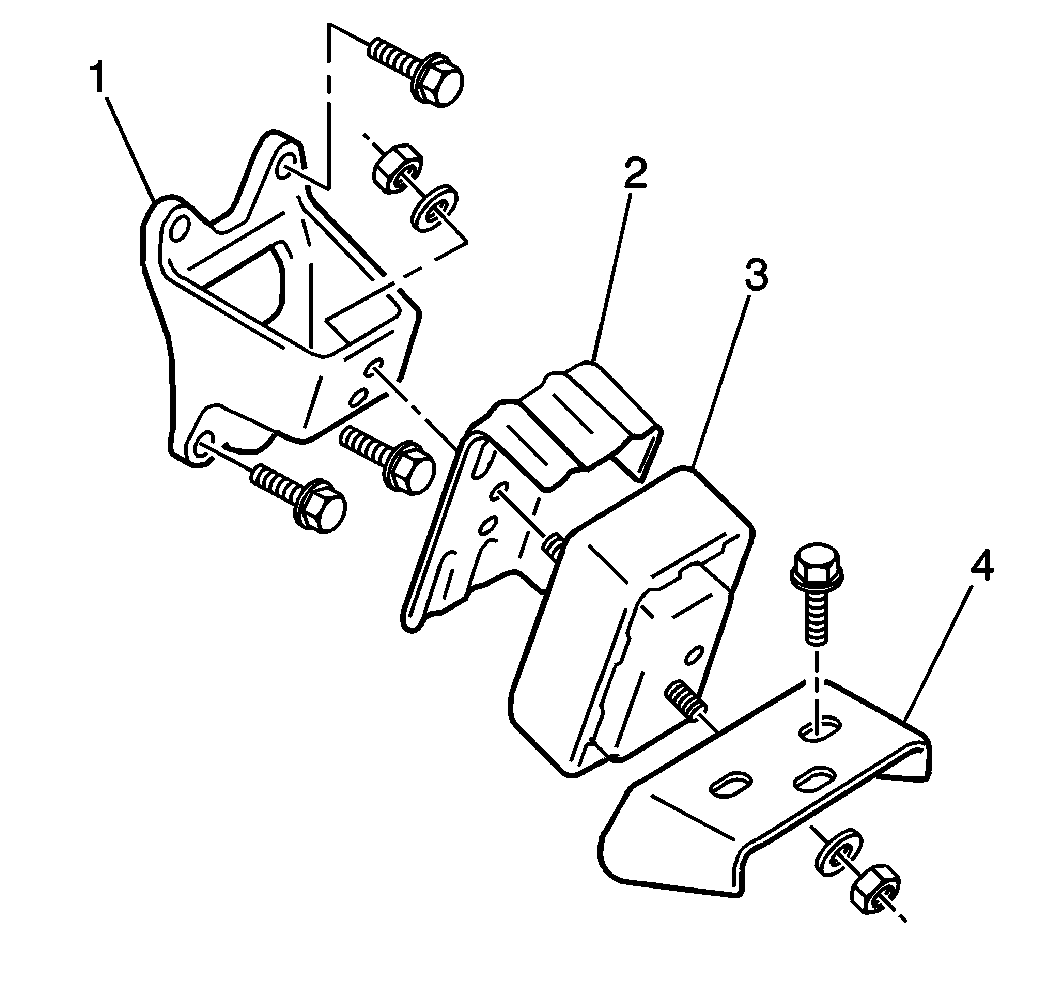 1
2
3
4