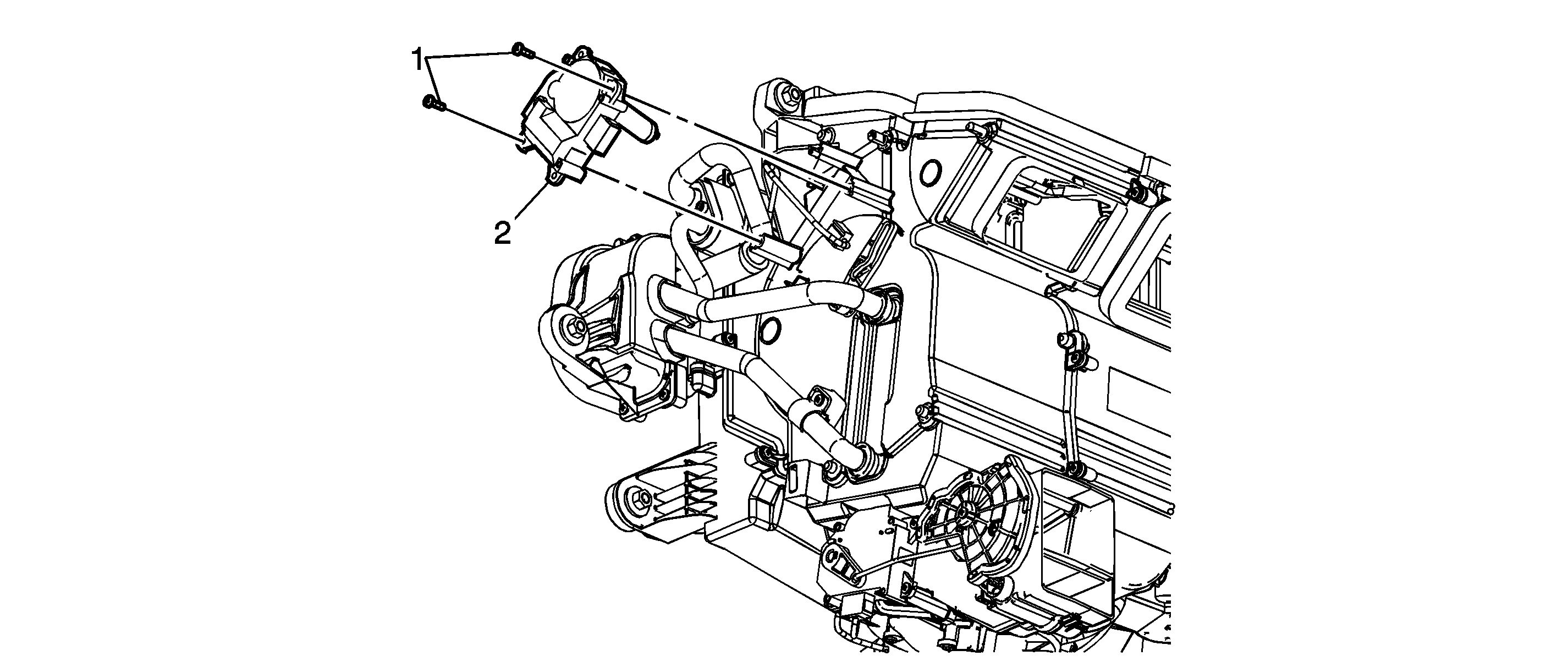 1
2