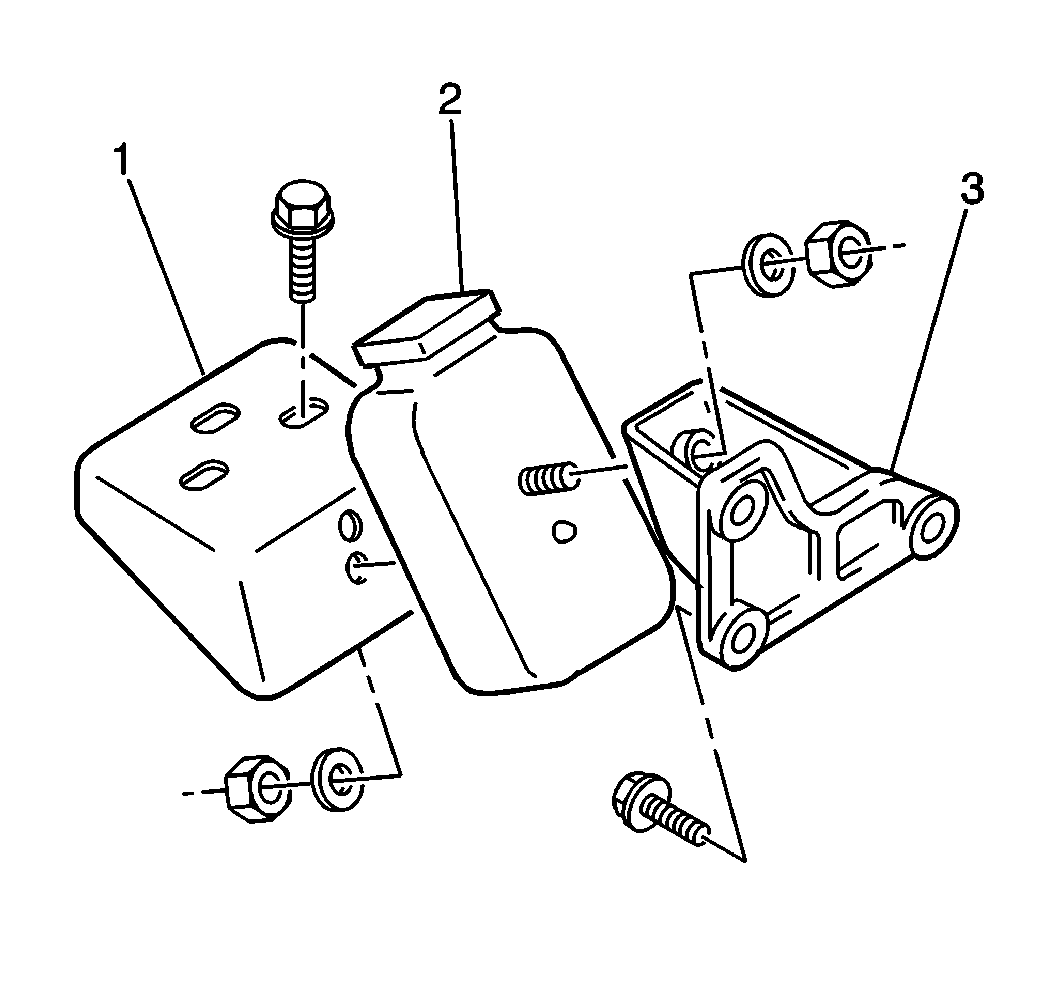 1
2
3