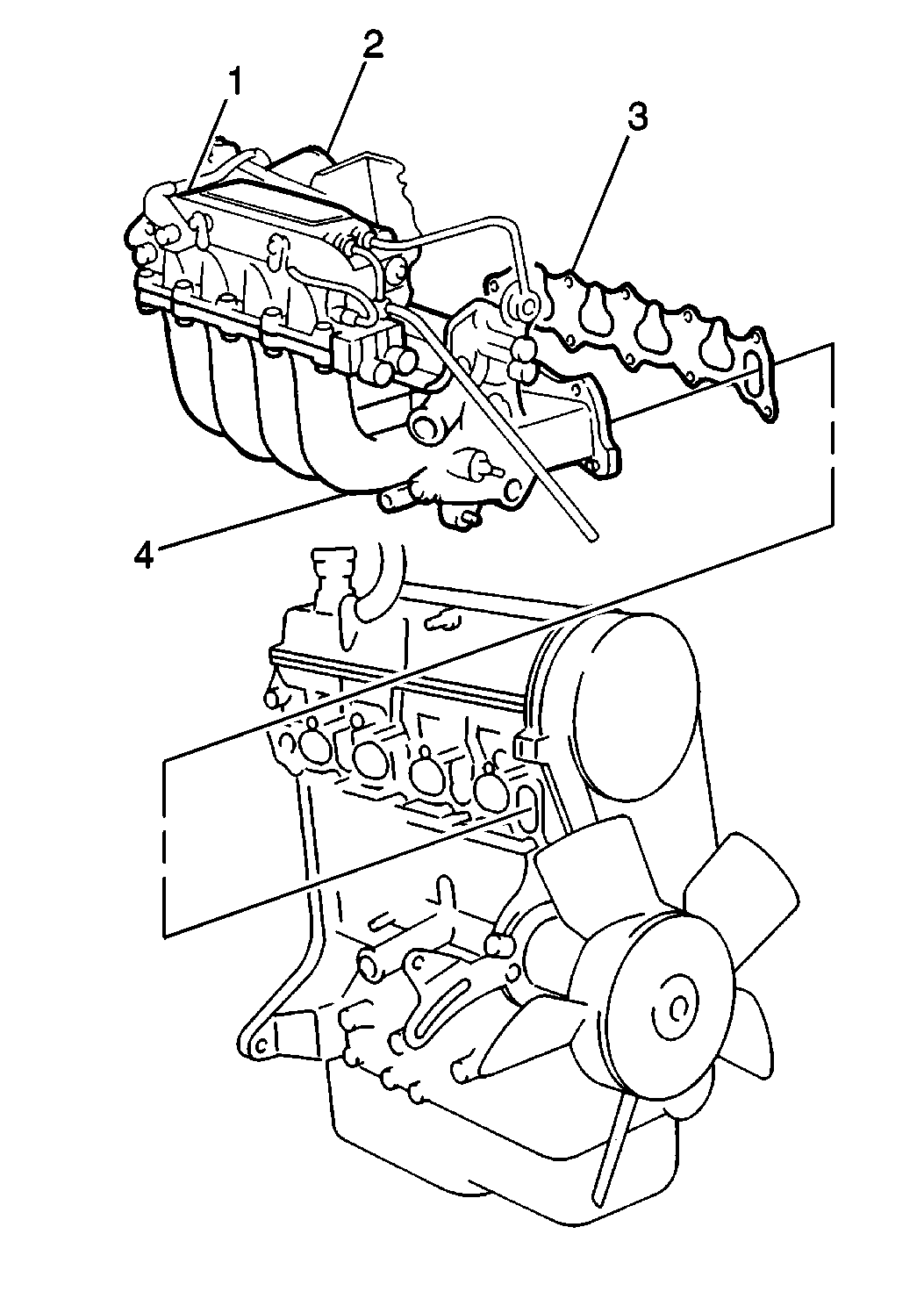 1
2
3
4