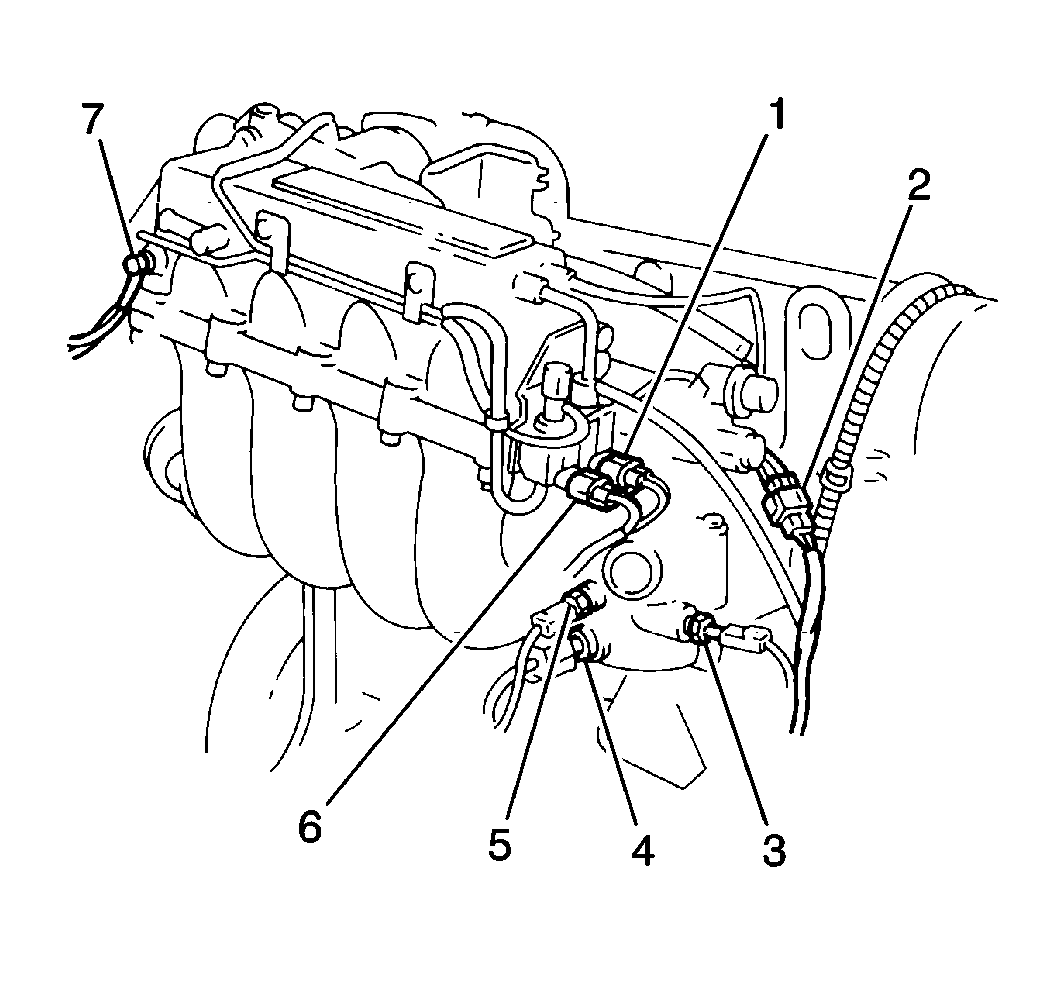 7
1
2
6
5
4
3