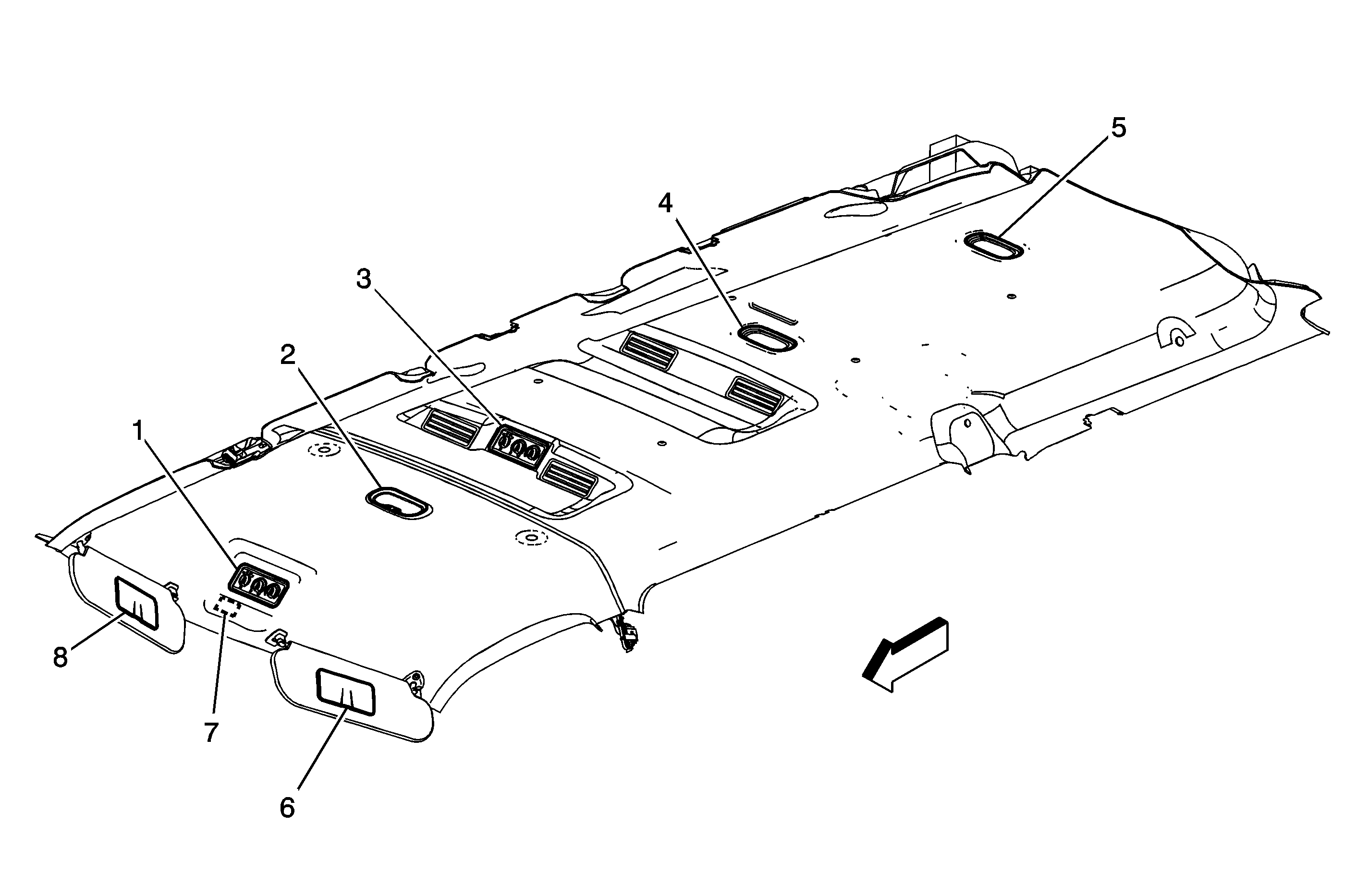 5
4
3
2
1
8
7
6