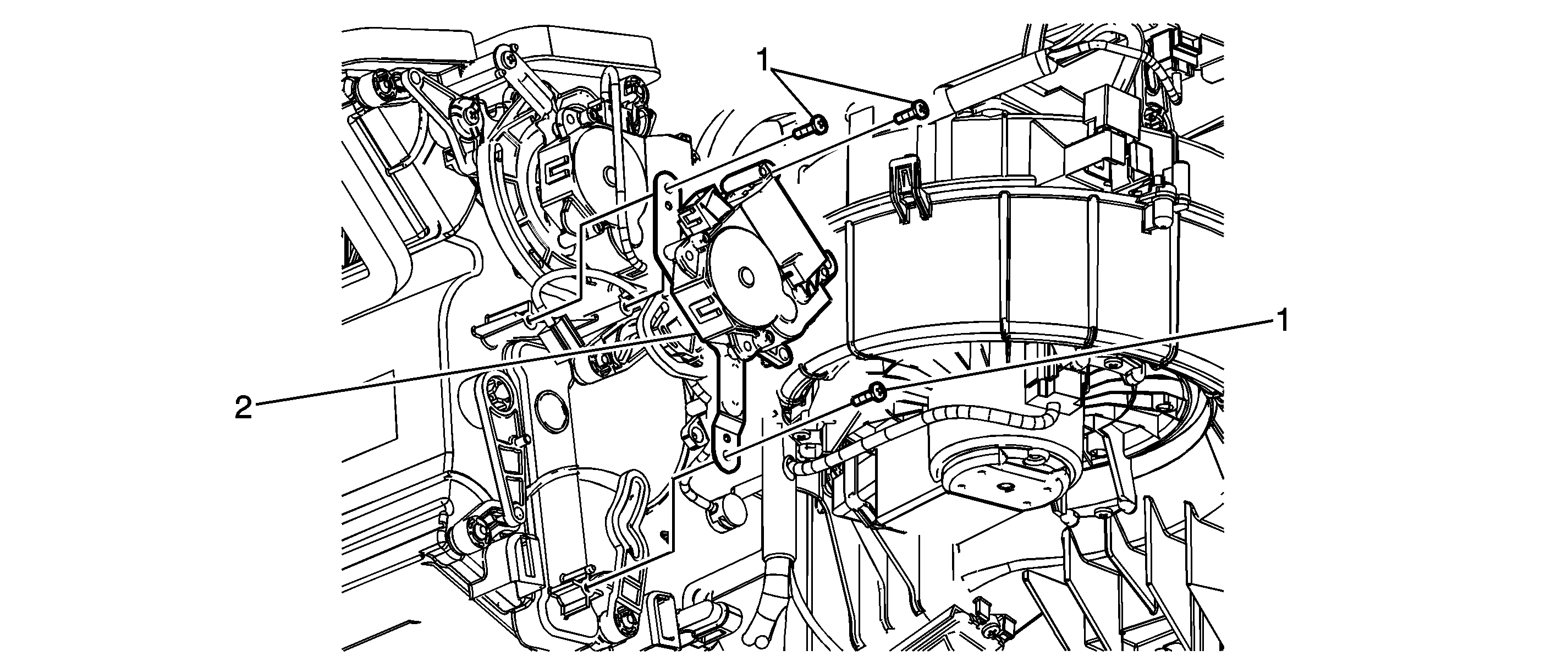 1
1
2