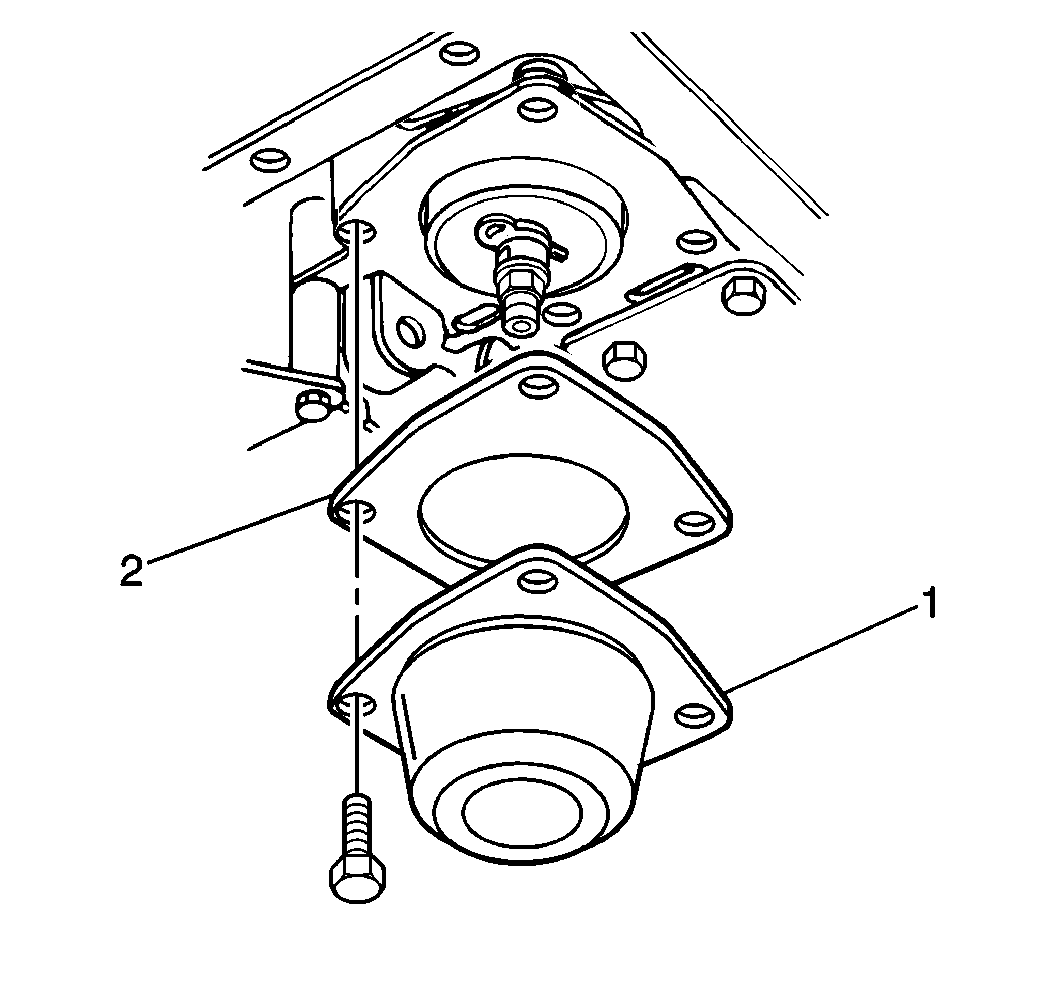 2

1