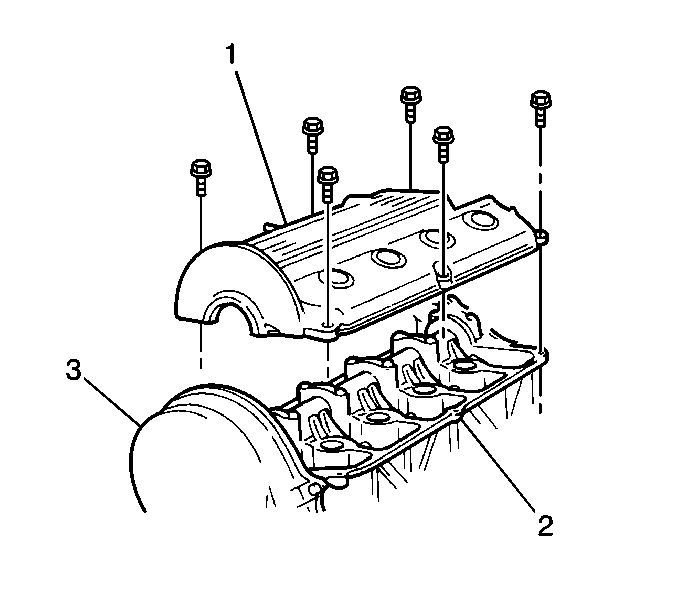 1
3
2