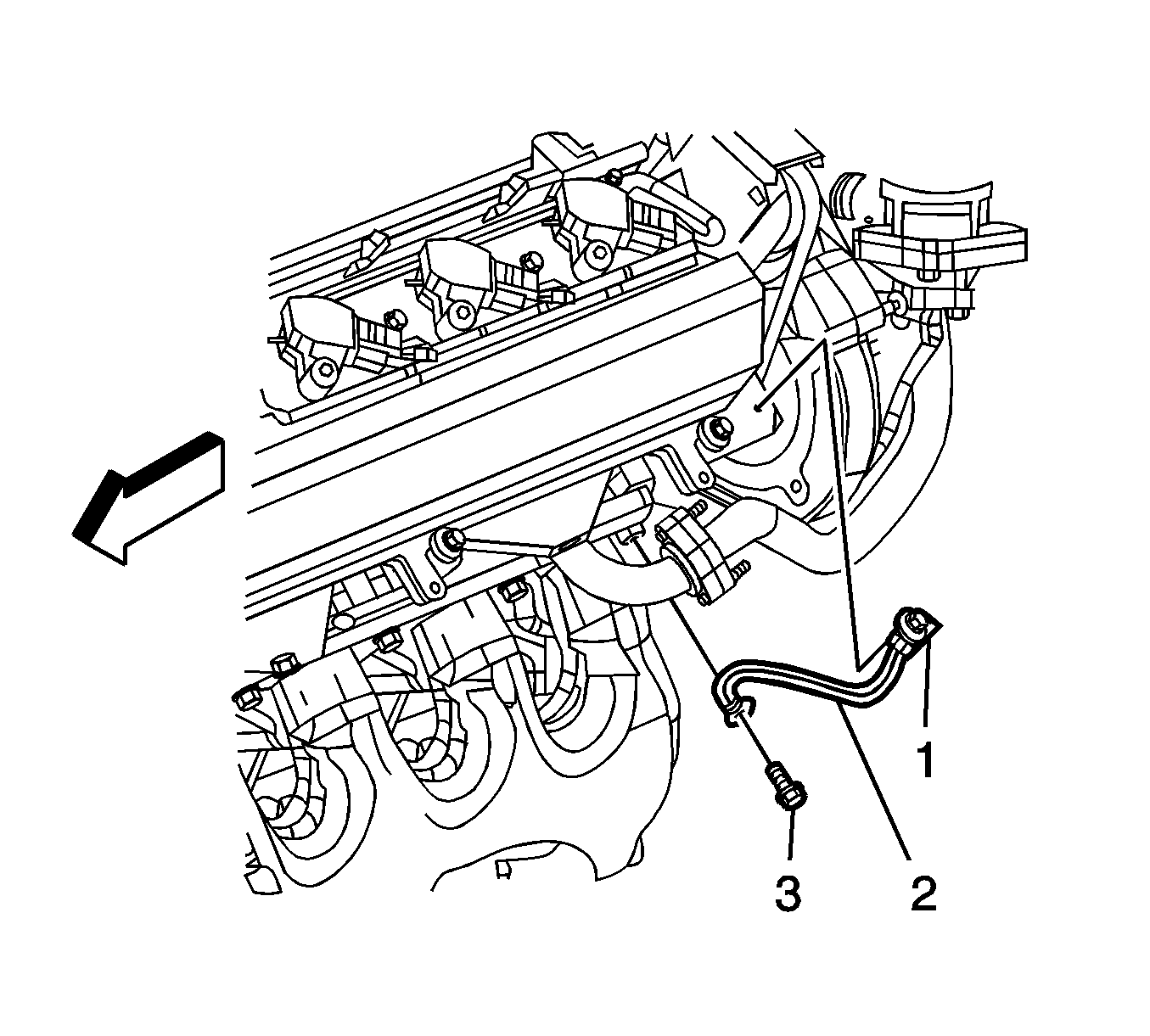 1
3
2