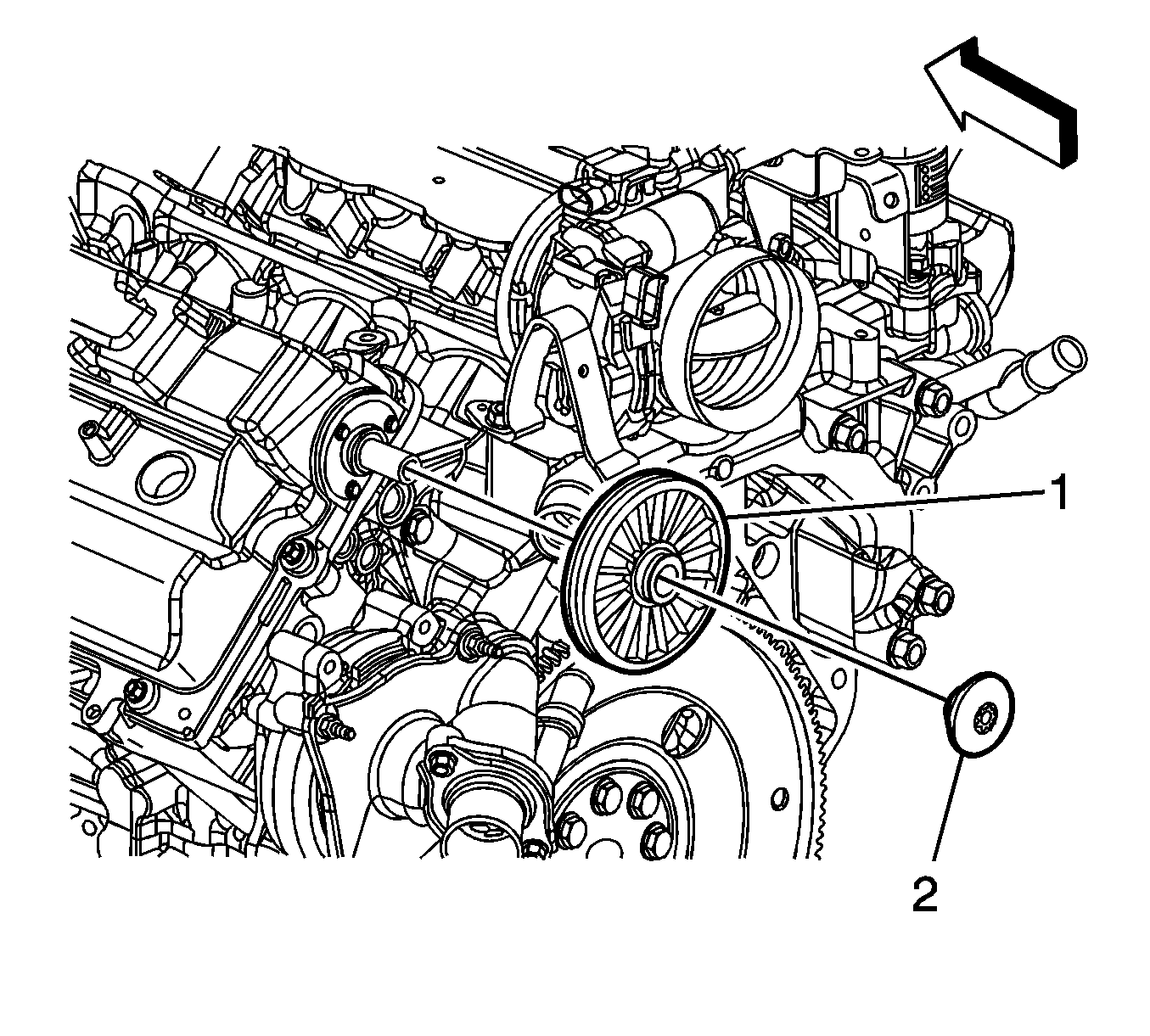 1
2