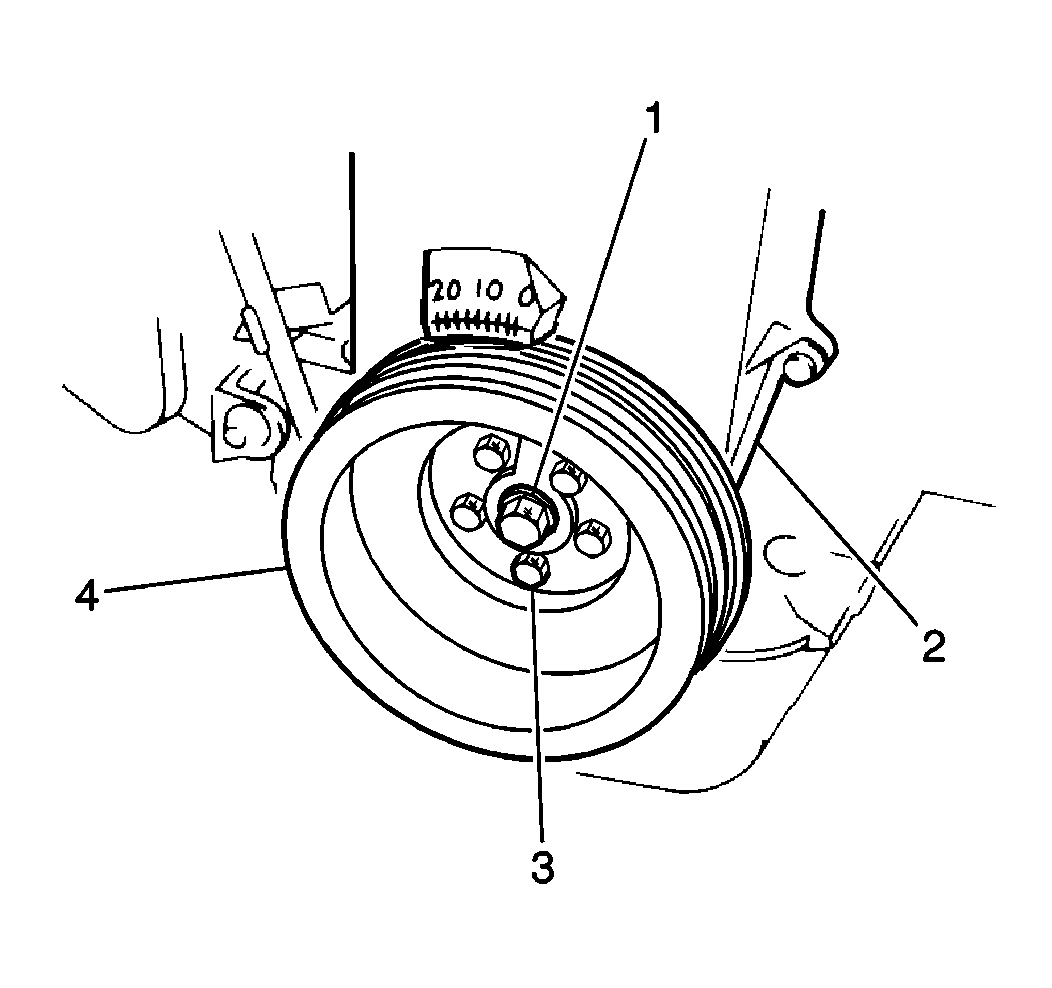 1
20 10 0
4
2
3