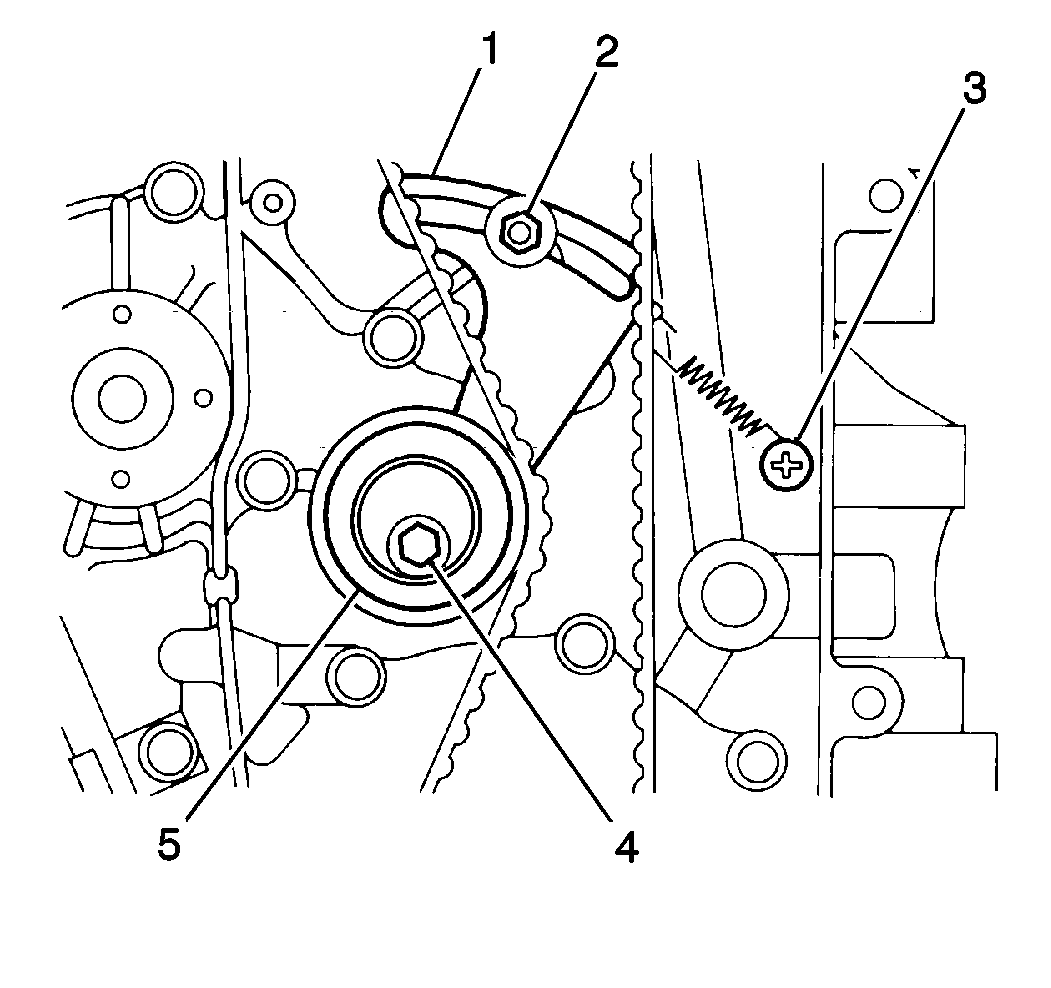 1
2
3
5
4