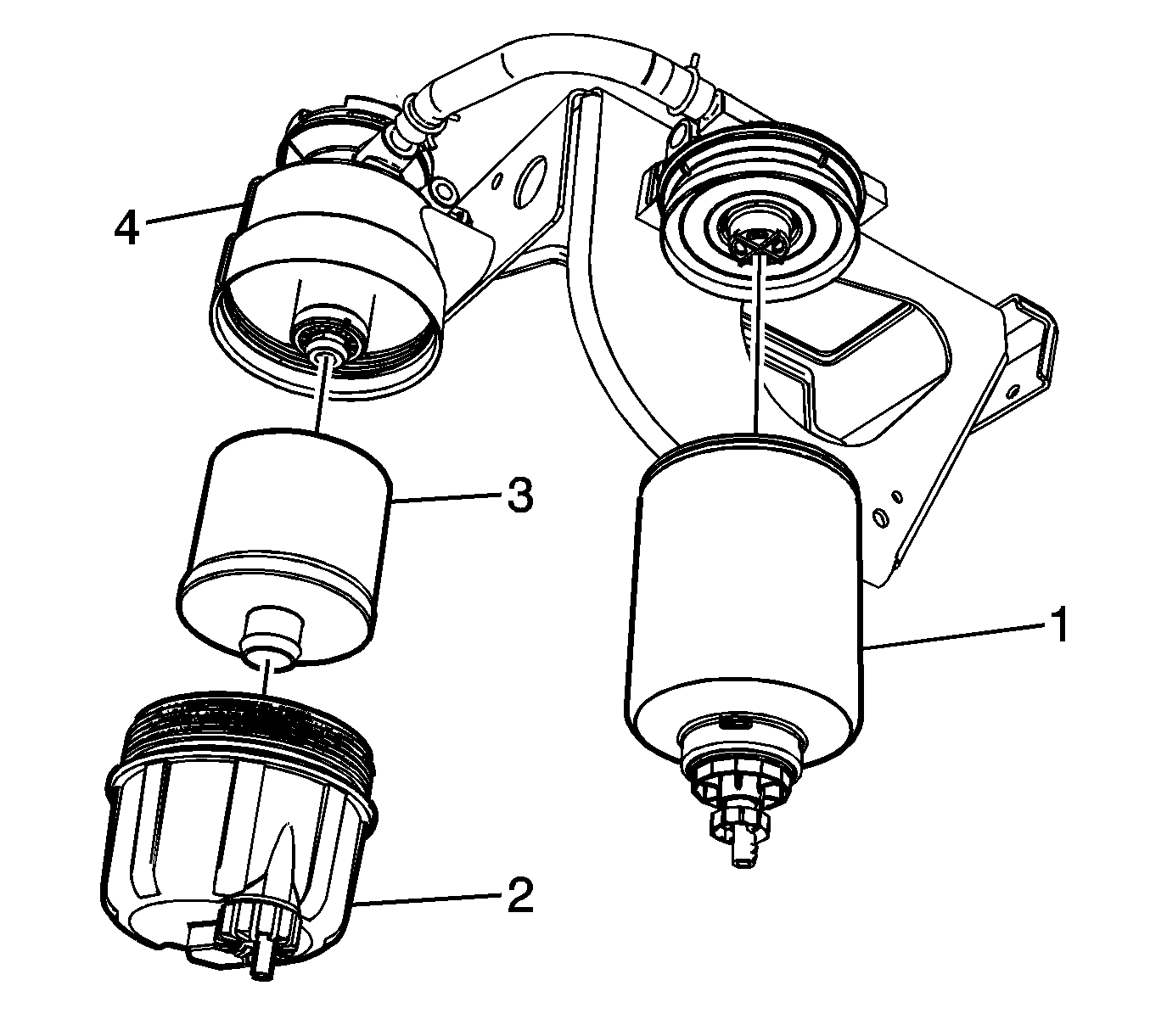 4
3
1
2