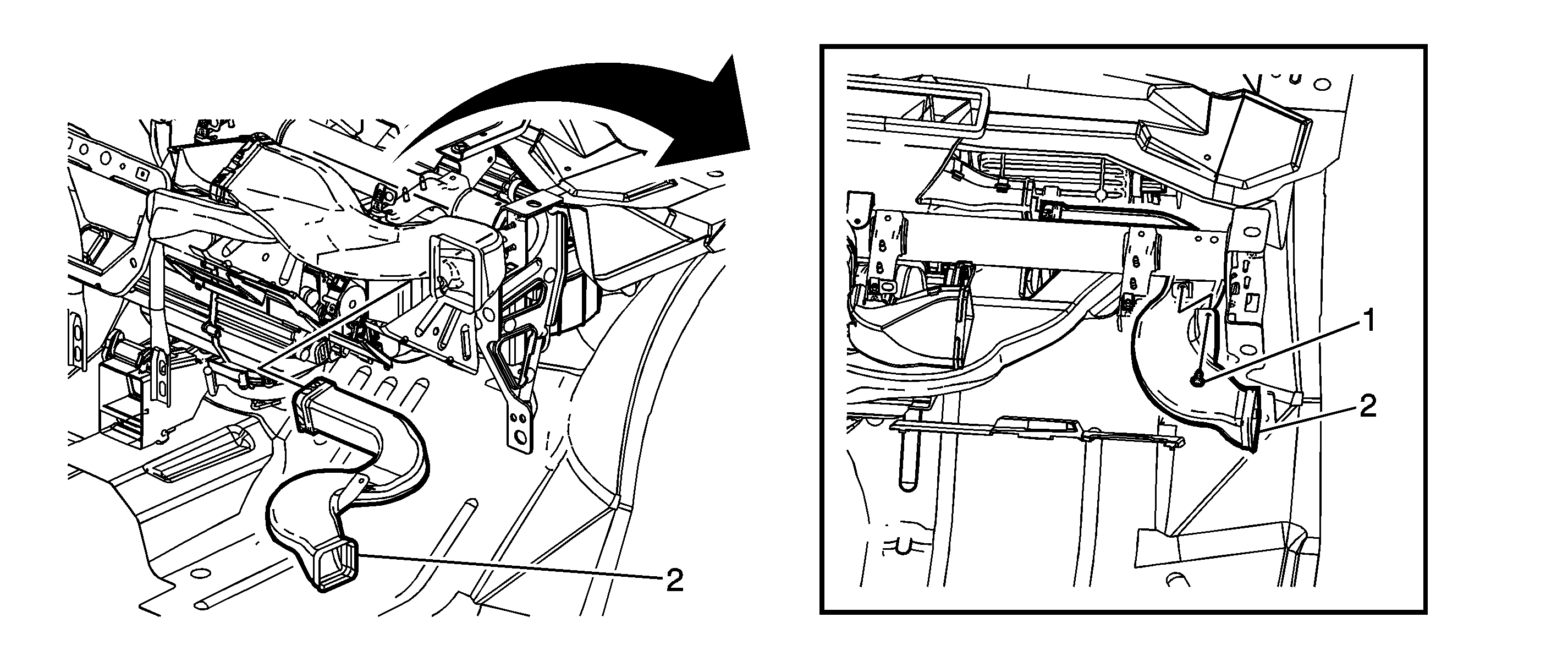 2

1

2