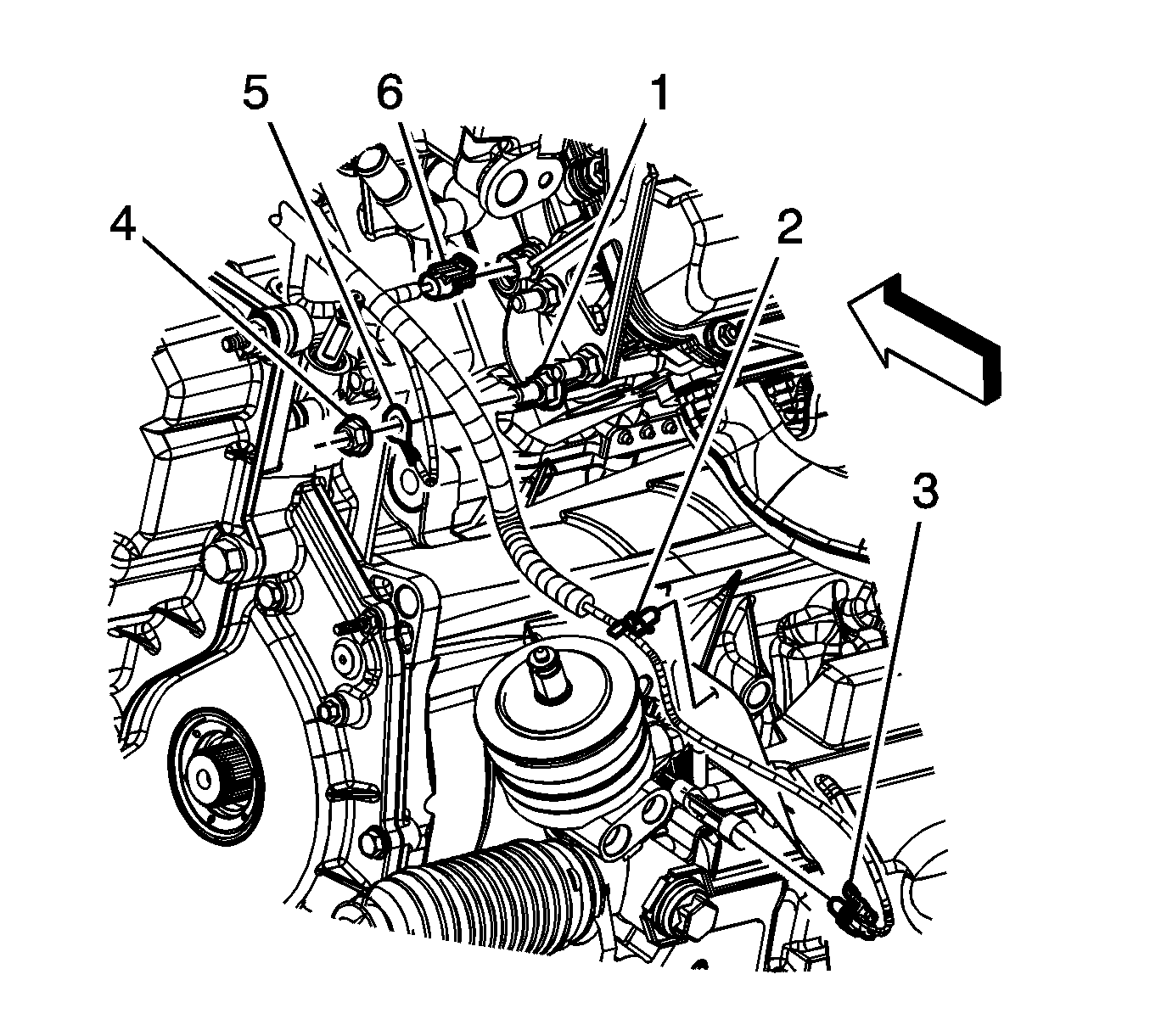 5
6
1
4
2
3