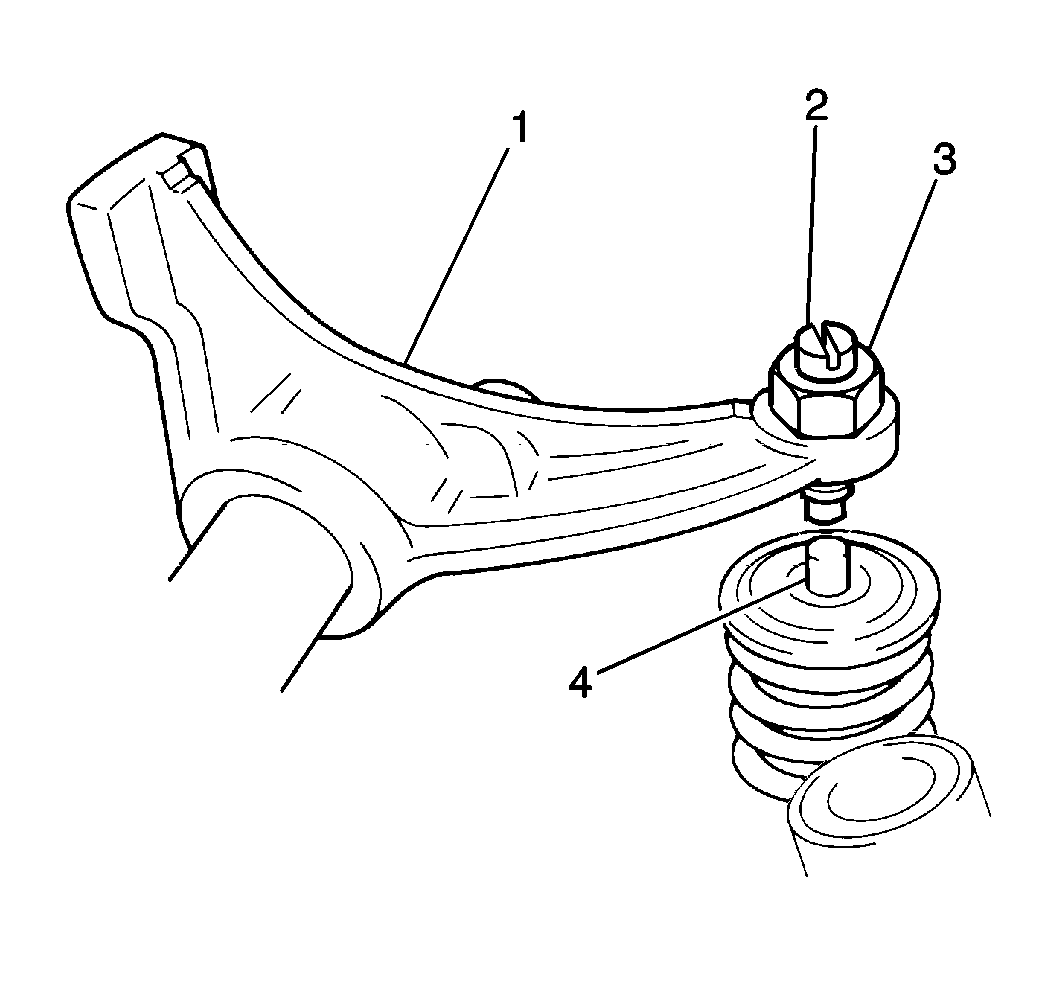 1
2
3
4