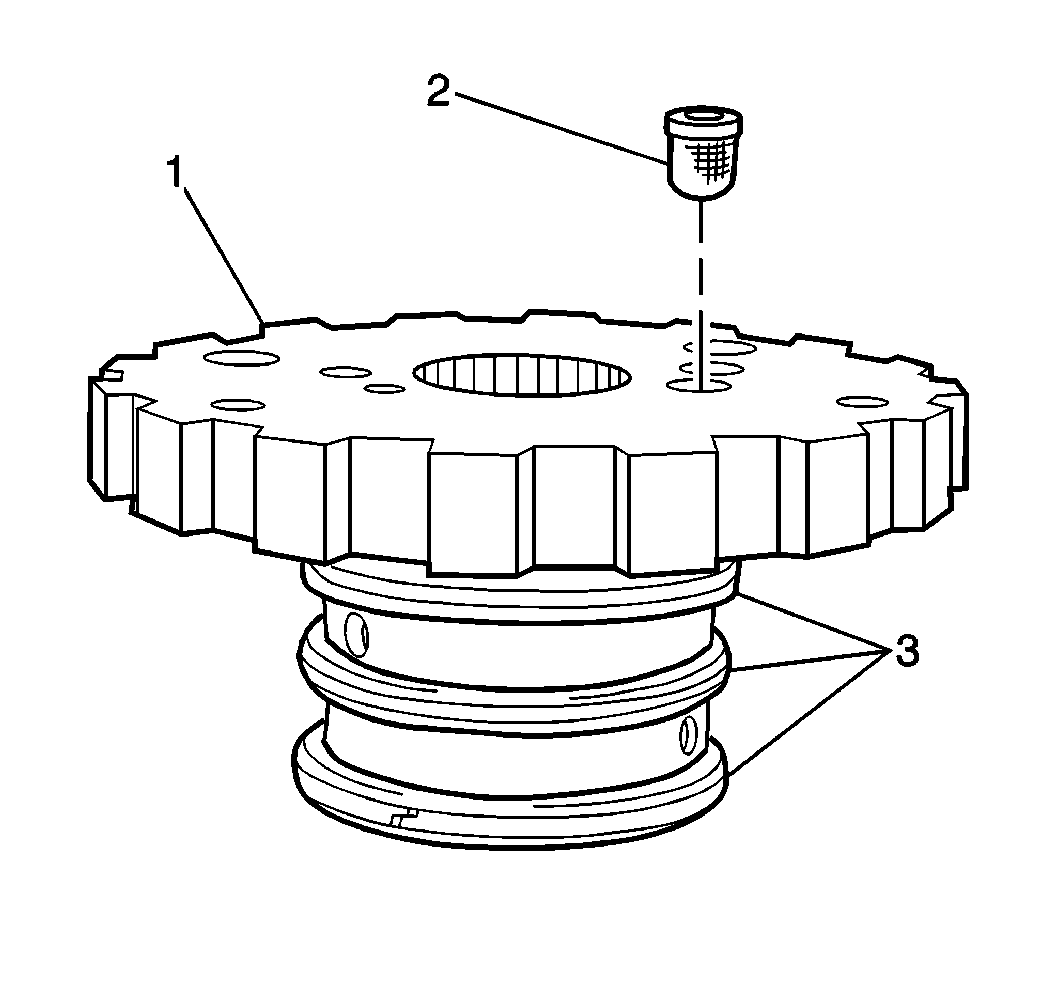 2
1
3